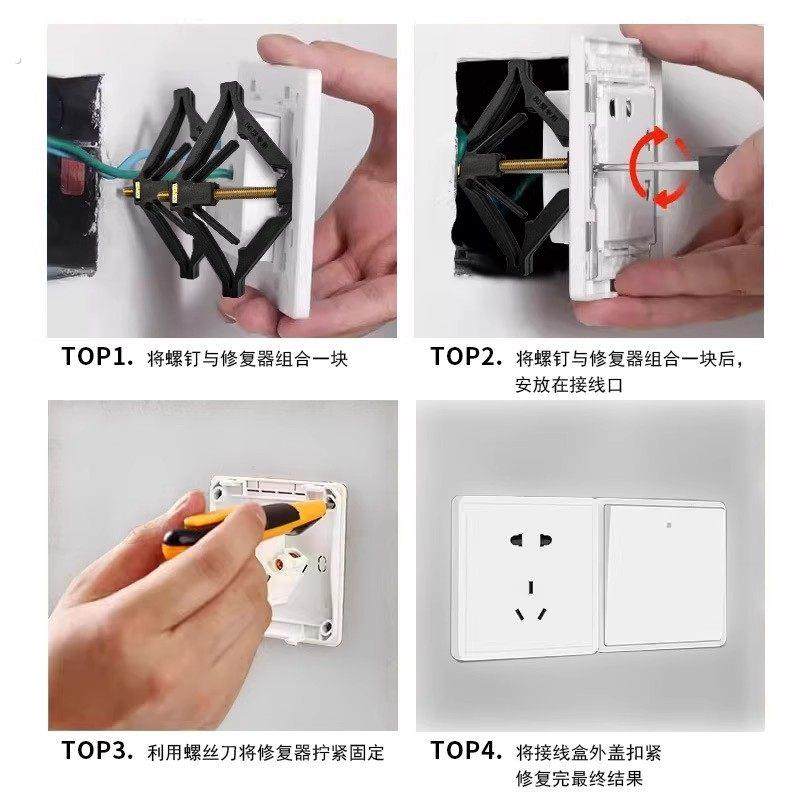 TOP1. 将螺钉与修复器组合一块

TOP2. 将螺钉与修复器组合一块后，安放在接线口

TOP3. 利用螺丝刀将修复器拧紧固定

TOP4. 将接线盒外盖扣紧
修复完最终结果