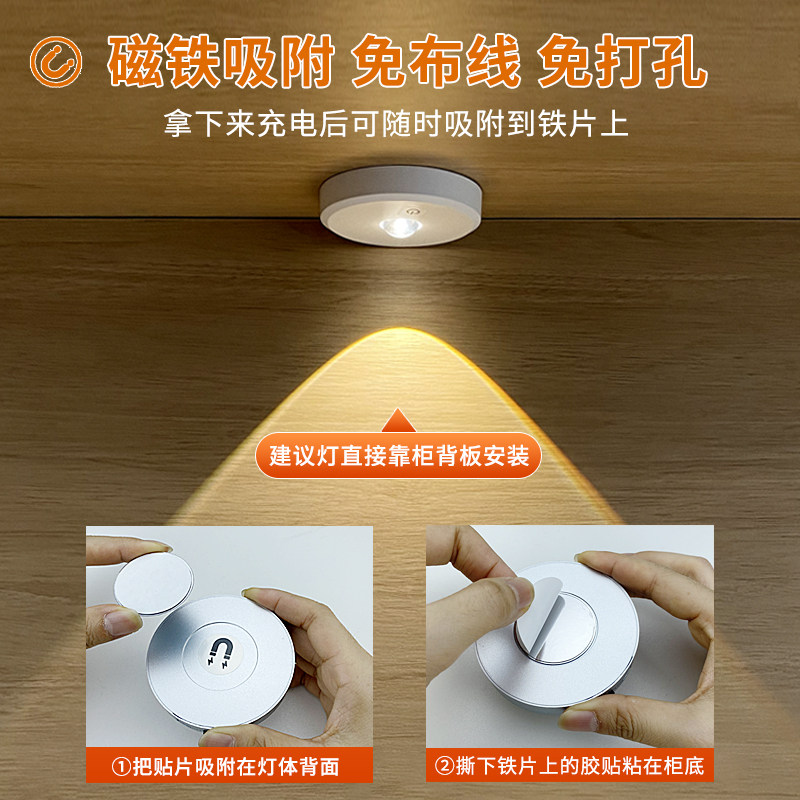 磁铁吸附 免布线 免打孔

拿下来充电后可随时吸附到铁片上

建议灯直接靠柜背板安装

①把贴片吸附在灯体背面

②撕下铁片上的胶贴粘在柜底