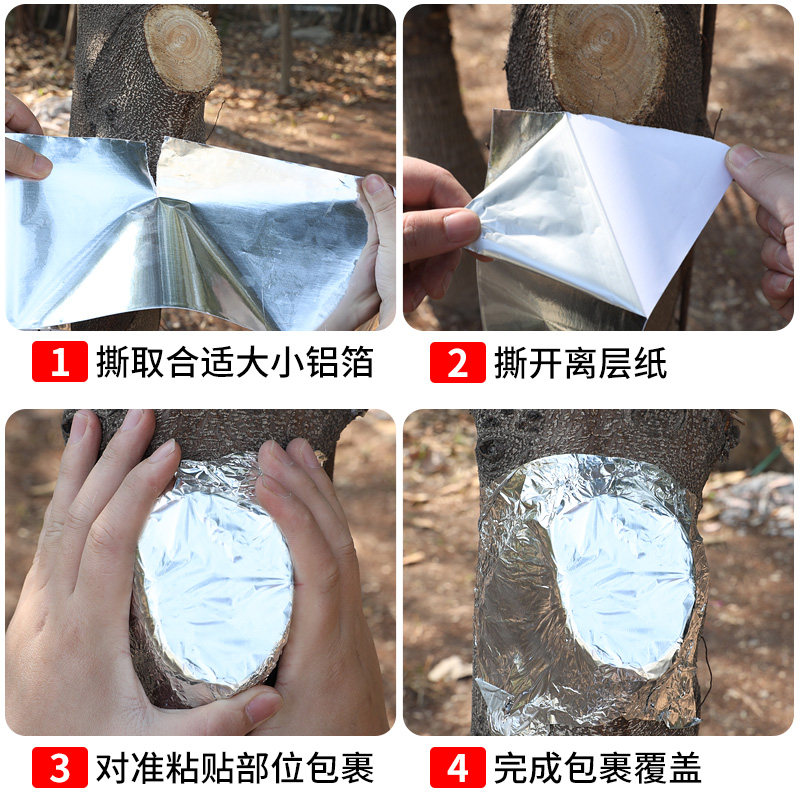 1 撕取合适大小铝箔

2 撕开离层纸

3 对准粘贴部位包裹

4 完成包裹覆盖