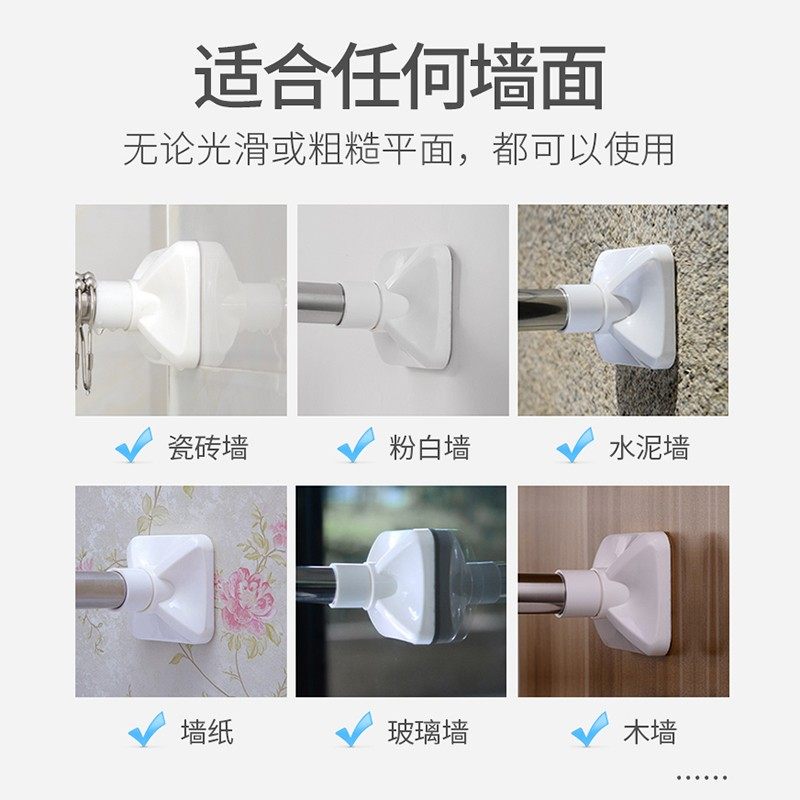 适合任何墙面

无论光滑或粗糙平面，都可以使用

瓷砖墙

粉白墙

水泥墙

墙纸

玻璃墙

木墙

......