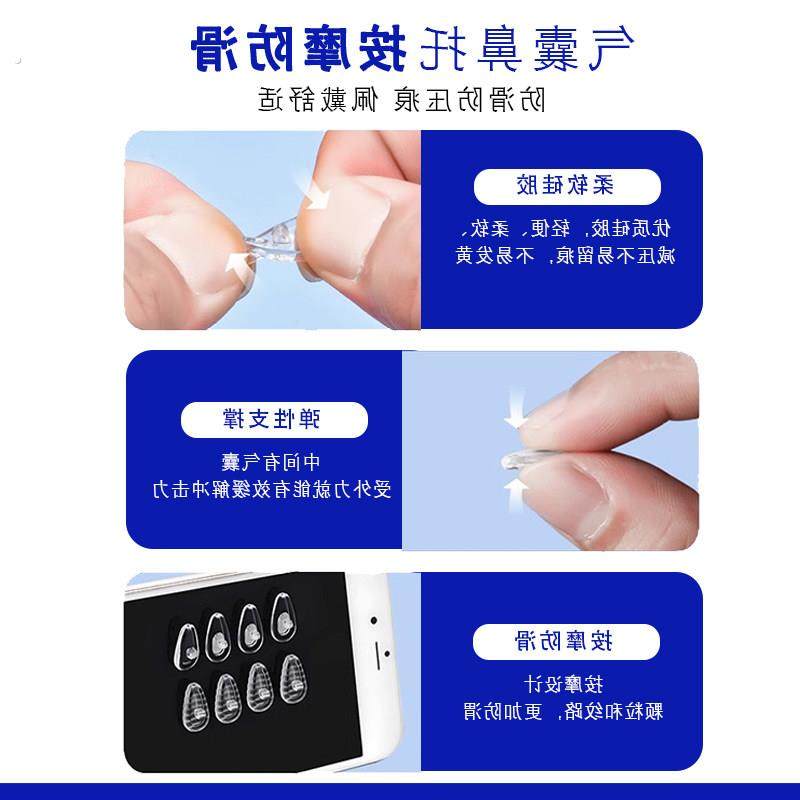 气囊鼻托按摩防滑

防滑防压痕 佩戴舒适

柔软硅胶

优质硅胶，轻便，柔软，减压不易留痕，不易发黄

弹性支撑

中间有气囊
受外力就能有效缓解冲击力

按摩防滑

按摩设计
颗粒和纹路，更加防滑