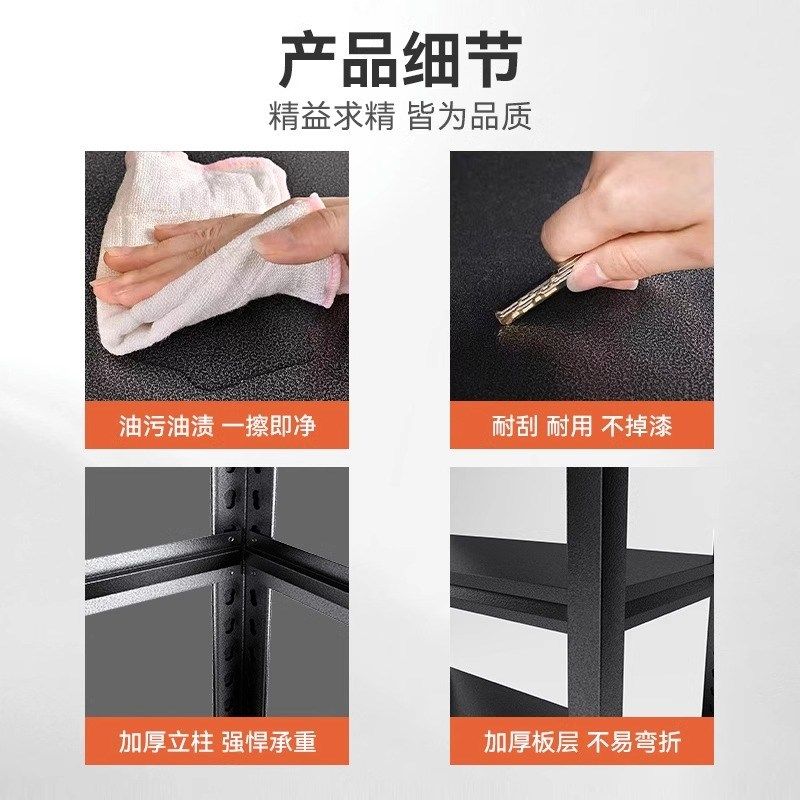 产品细节
精益求精 皆为品质

油污油渍 一擦即净

耐刮 耐用 不掉漆

加厚立柱 强悍承重

加厚板层 不易弯折