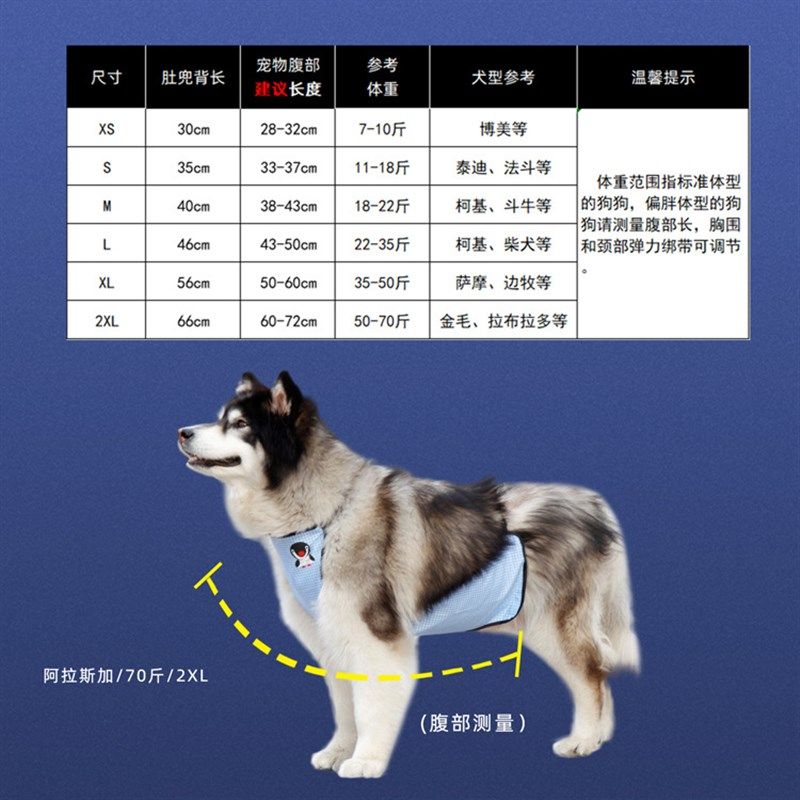 | 尺寸 | 肚兜背长 | 宠物腹部建议长度 | 参考体重 | 犬型参考 | 温馨提示 |
|---|---|---|---|---|---|
| XS | 30cm | 28-32cm | 7-10斤 | 博美等 | 体重范围指标准体型的狗狗，偏胖体型的狗狗请测量腹部长，胸围和颈部弹力绑带可调节。 |
| S | 35cm | 33-37cm | 11-18斤 | 泰迪、法斗等 | |
| M | 40cm | 38-43cm | 18-22斤 | 柯基、斗牛等 | |
| L | 46cm | 43-50cm | 22-35斤 | 柯基、柴犬等 | |
| XL | 56cm | 50-60cm | 35-50斤 | 萨摩、边牧等 | |
| 2XL | 66cm | 60-72cm | 50-70斤 | 金毛、拉布拉多等 | |

阿拉斯加/70斤/2XL

（腹部测量）