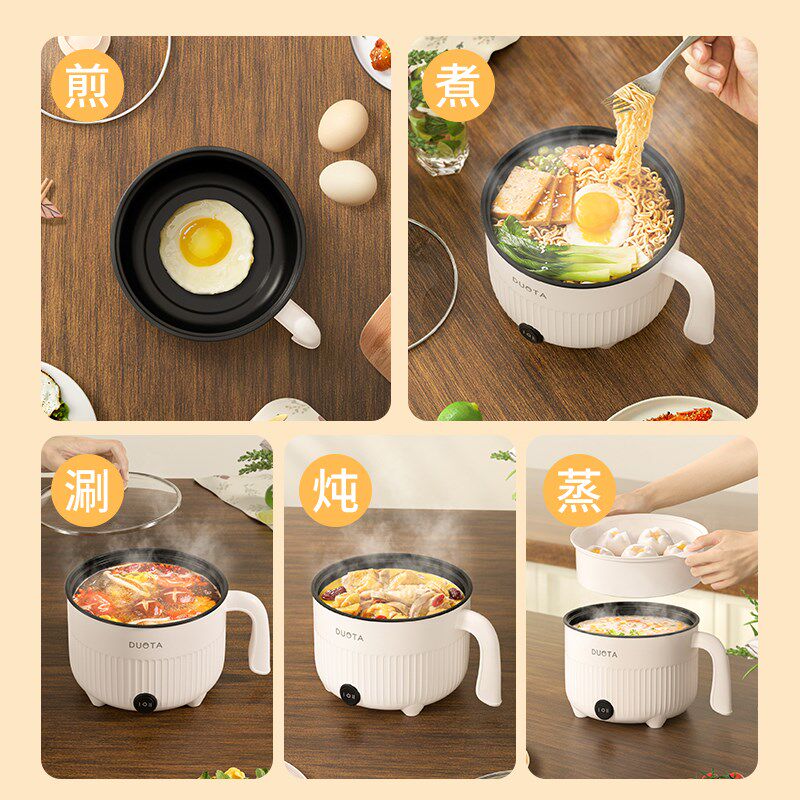 煎

煮

DUOTA

涮

DUOTA

炖

DUOTA

蒸

DUOTA