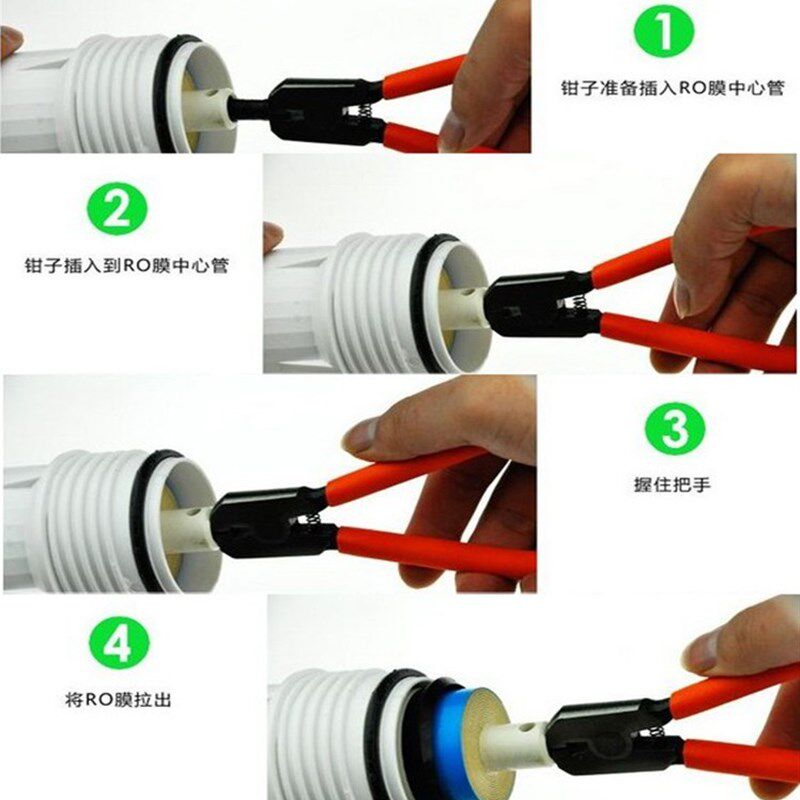 1
钳子准备插入RO膜中心管

2
钳子插入到RO膜中心管

3
握住把手

4
将RO膜拉出