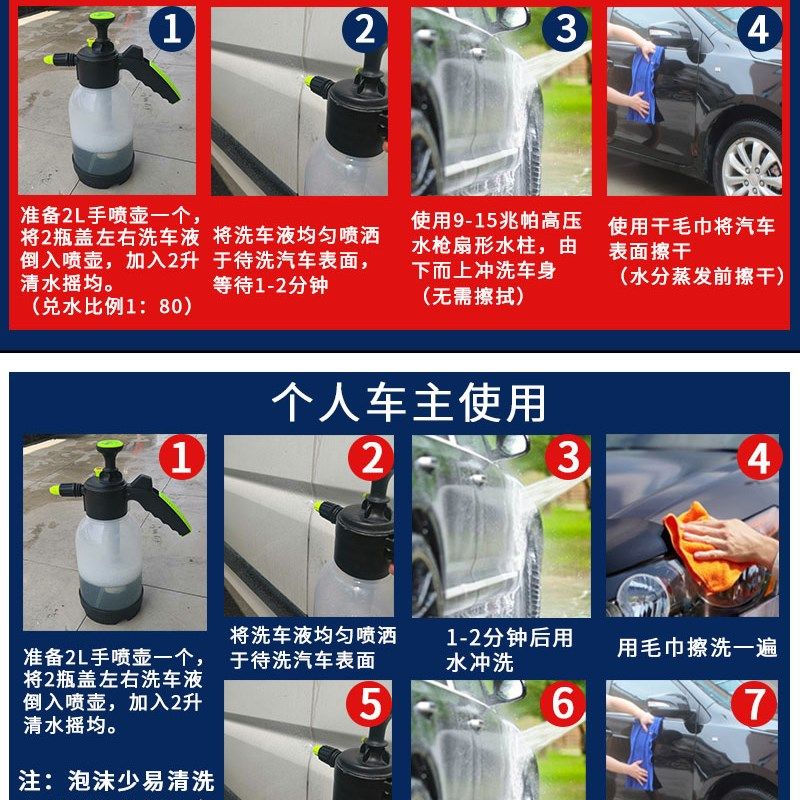 1

准备2L手喷壶一个，将2瓶盖左右洗车液倒入喷壶，加入2升清水摇均。
（兑水比例1：80）

2

将洗车液均匀喷洒于待洗汽车表面，等待1-2分钟

3

使用9-15兆帕高压水枪扇形水柱，由下而上冲洗车身
（无需擦拭）

4

使用干毛巾将汽车表面擦干
（水分蒸发前擦干）

个人车主使用

1

准备2L手喷壶一个，将2瓶盖左右洗车液倒入喷壶，加入2升清水摇均。

注：泡沫少易清洗

2

将洗车液均匀喷洒于待洗汽车表面

3

1-2分钟后用水冲洗

4

用毛巾擦洗一遍

5

6

7