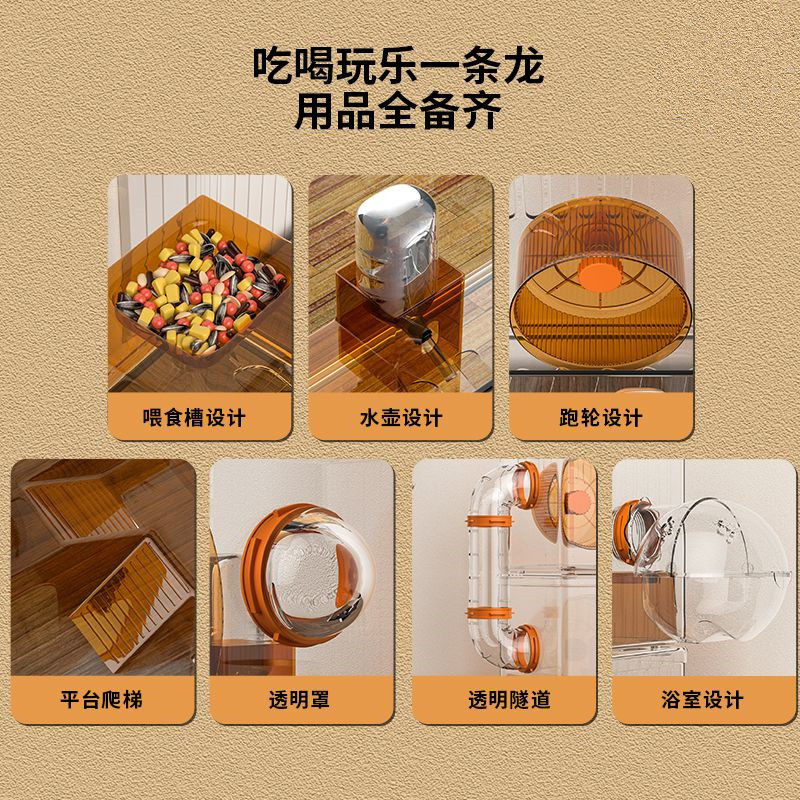 吃喝玩乐一条龙
用品全备齐

喂食槽设计

水壶设计

跑轮设计

平台爬梯

透明罩

透明隧道

浴室设计