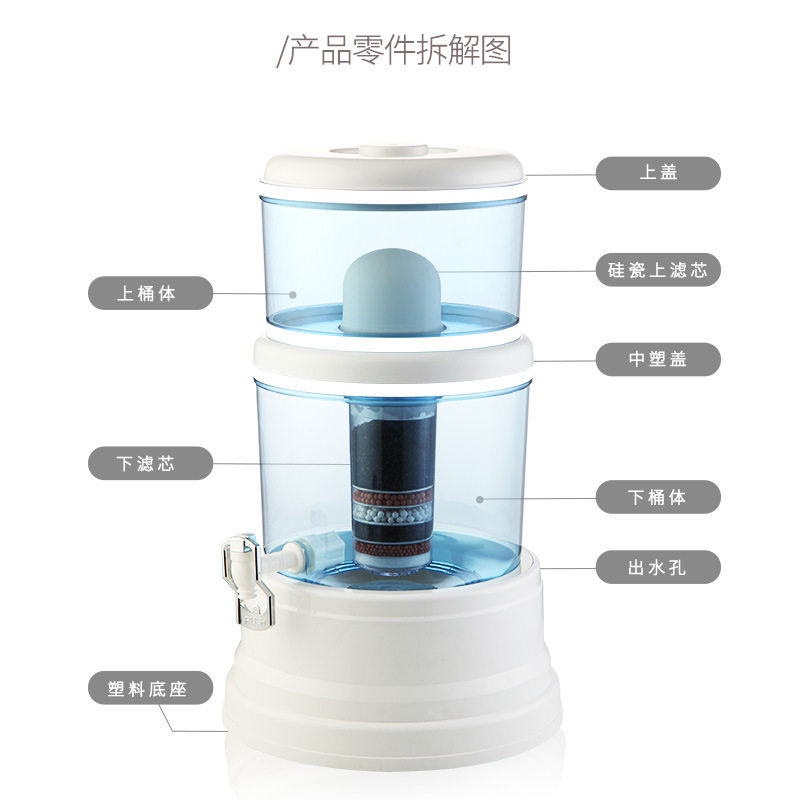 /产品零件拆解图

上盖

硅瓷上滤芯

上桶体

中塑盖

下滤芯

下桶体

出水孔

塑料底座