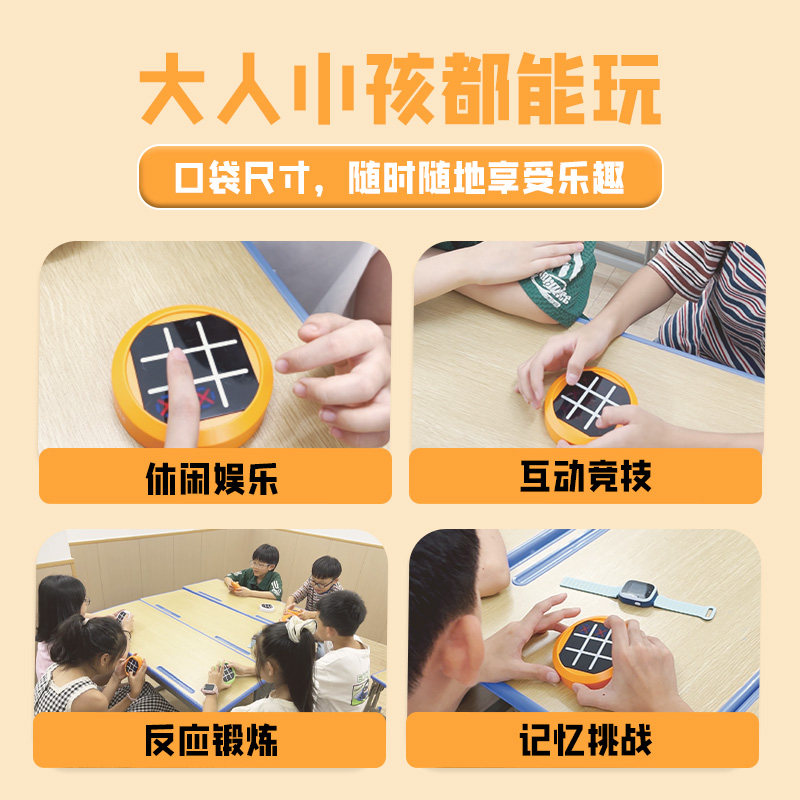 大人小孩都能玩

口袋尺寸，随时随地享受乐趣

休闲娱乐

互动竞技

反应锻炼

记忆挑战