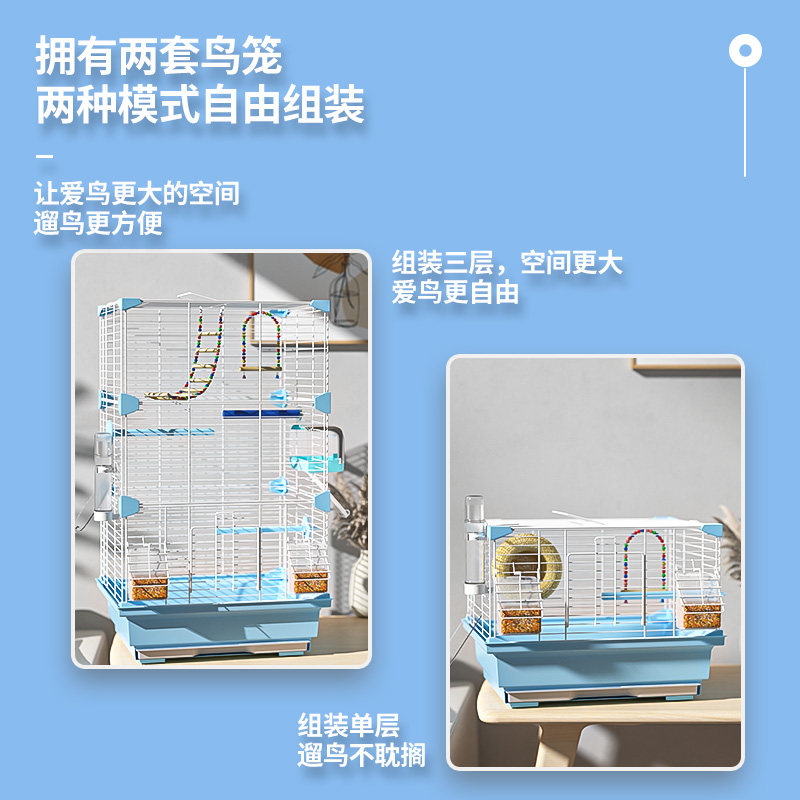 拥有两套鸟笼
两种模式自由组装

让爱鸟更大的空间
遛鸟更方便

组装三层，空间更大
爱鸟更自由

组装单层
遛鸟不耽搁