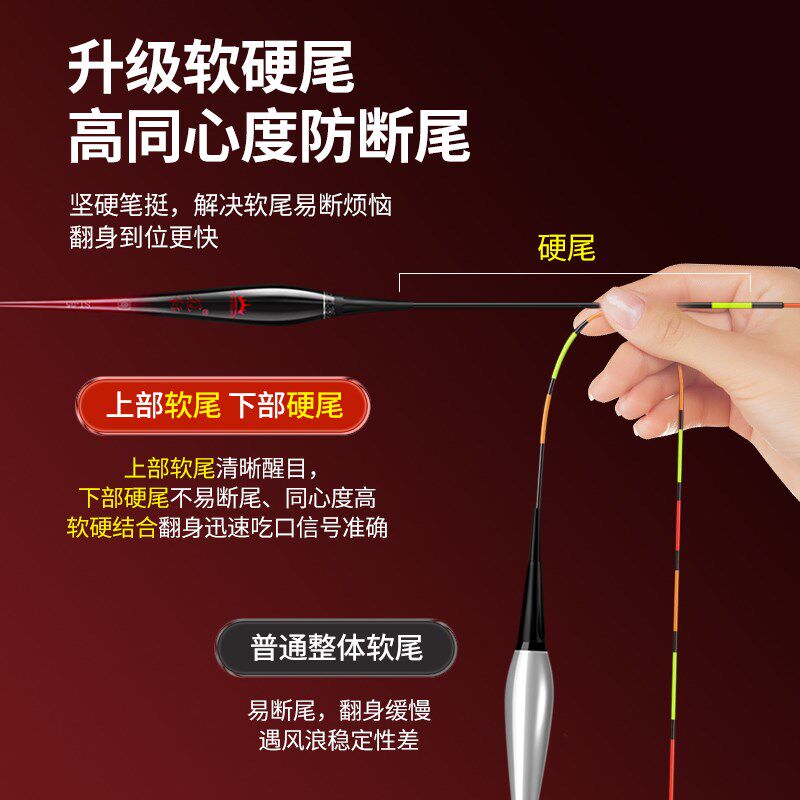 升级软硬尾
高同心度防断尾

坚硬笔挺，解决软尾易断烦恼
翻身到位更快

硬尾

上部软尾 下部硬尾

上部软尾清晰醒目，
下部硬尾不易断尾、同心度高
软硬结合翻身迅速吃口信号准确

普通整体软尾

易断尾，翻身缓慢
遇风浪稳定性差