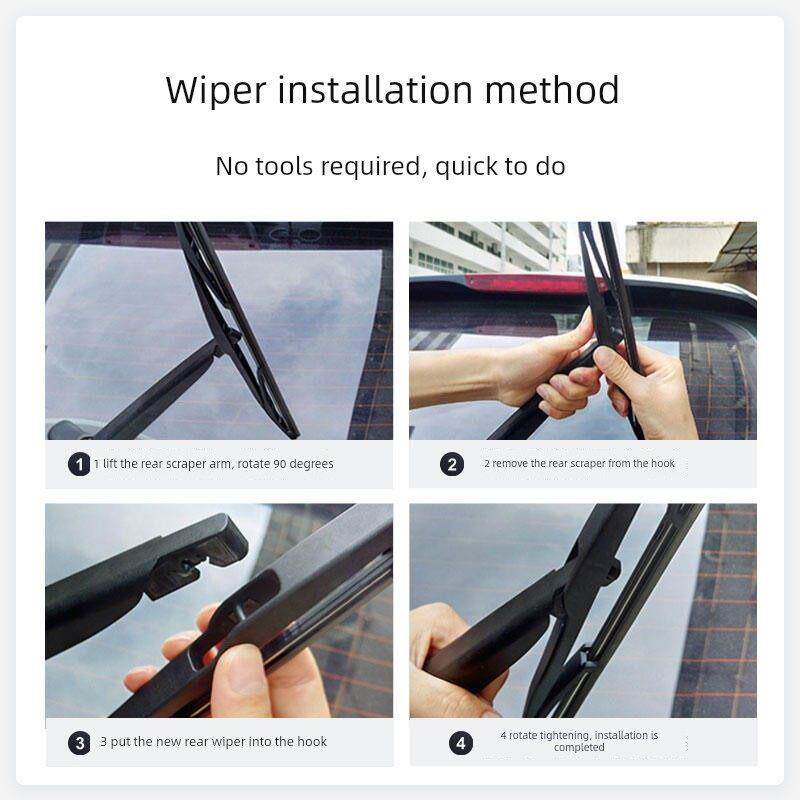 Wiper installation method

No tools required, quick to do

1 1 lift the rear scraper arm, rotate 90 degrees

2 2 remove the rear scraper from the hook

3 3 put the new rear wiper into the hook

4 4 rotate tightening, installation is completed