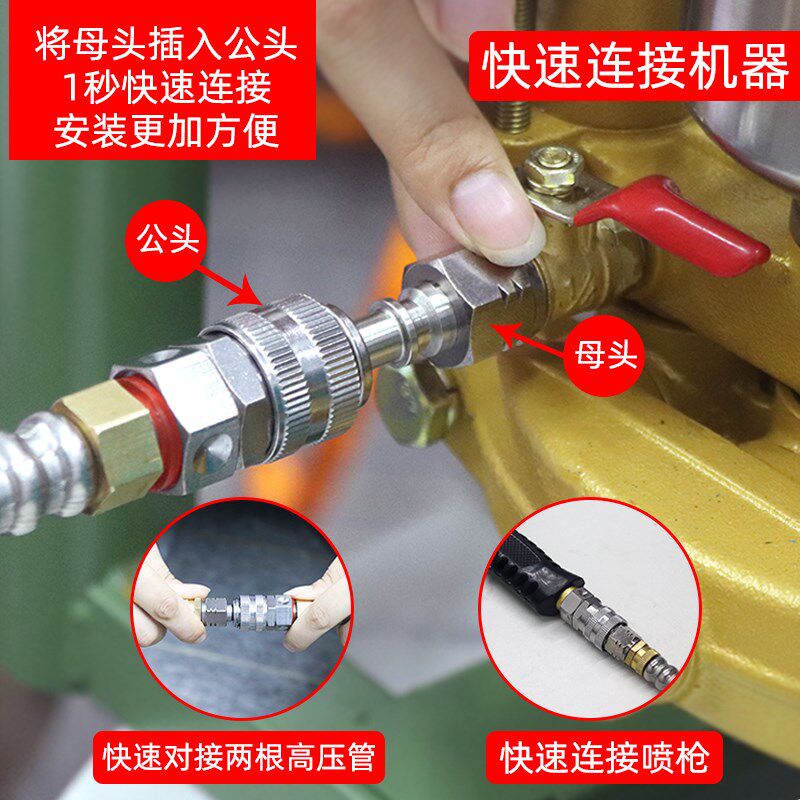 将母头插入公头
1秒快速连接
安装更加方便

快速连接机器

公头

母头

快速对接两根高压管

快速连接喷枪