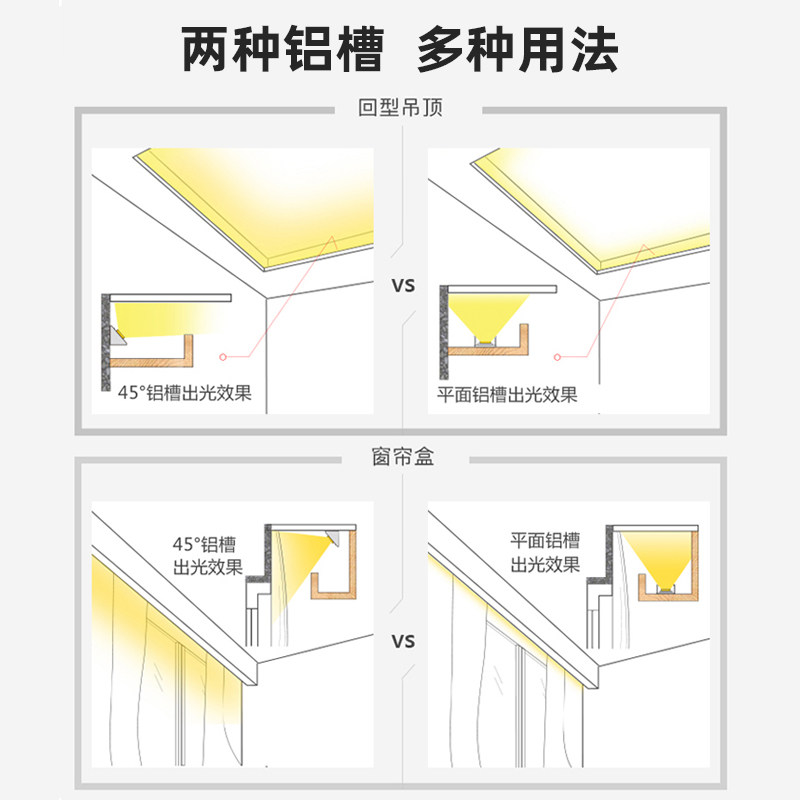 两种铝槽 多种用法

回型吊顶

45°铝槽出光效果

VS

平面铝槽出光效果

窗帘盒

45°铝槽出光效果

VS

平面铝槽出光效果