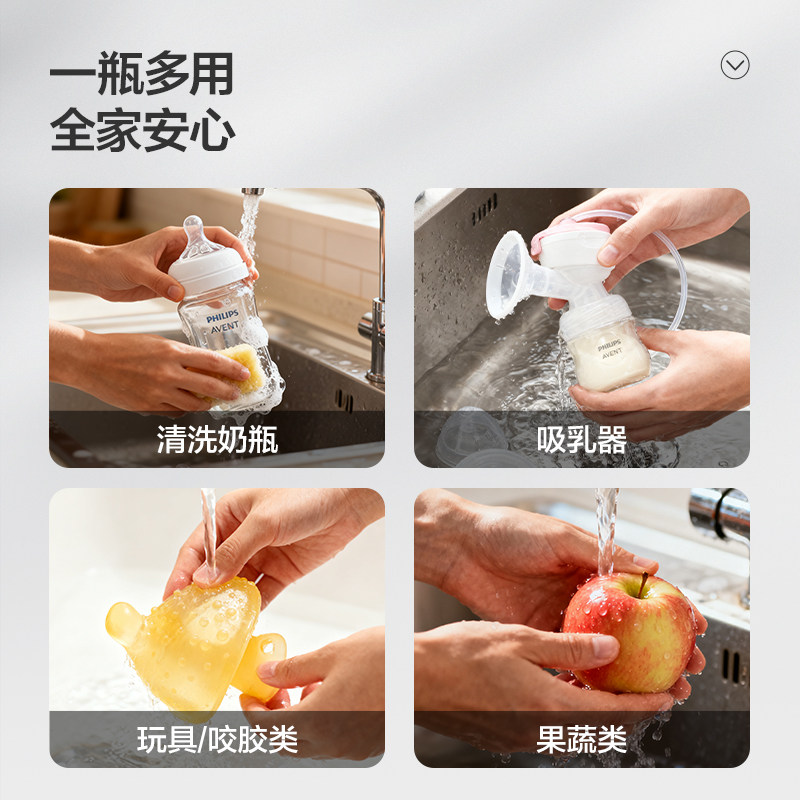 一瓶多用
全家安心

PHILIPS
AVENT

清洗奶瓶

PHILIPS
AVENT

吸乳器

玩具/咬胶类

果蔬类