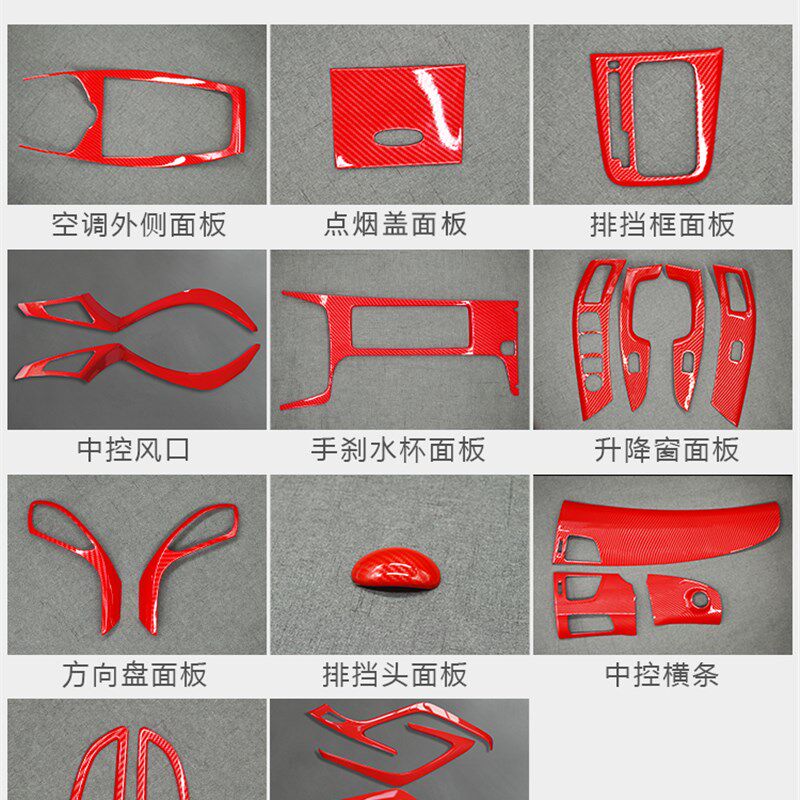 空调外侧面板

点烟盖面板

排挡框面板

中控风口

手刹水杯面板

升降窗面板

方向盘面板

排挡头面板

中控横条