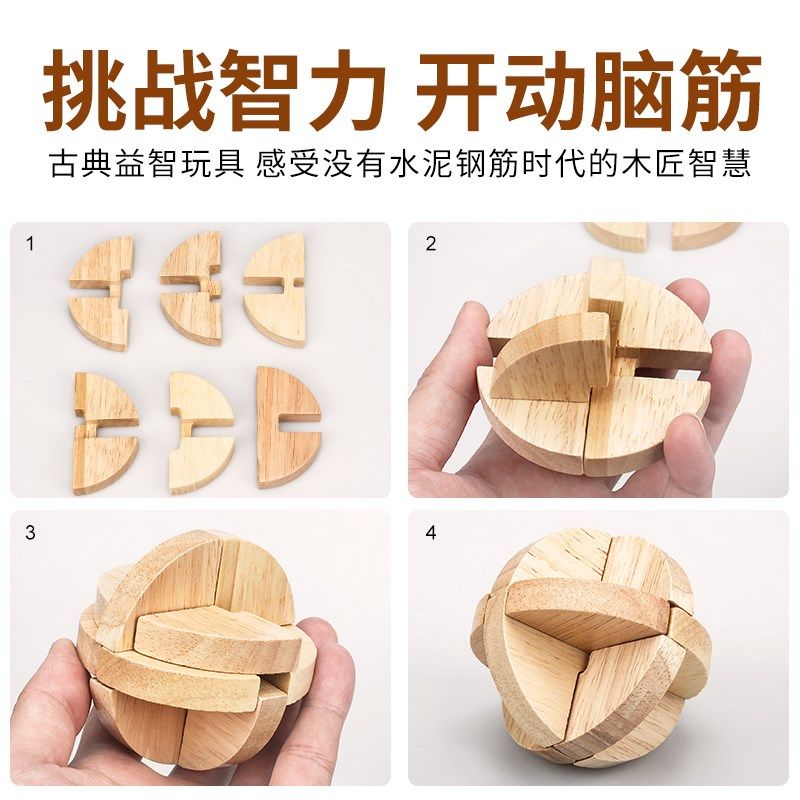 挑战智力 开动脑筋

古典益智玩具 感受没有水泥钢筋时代的木匠智慧

1

2

3

4