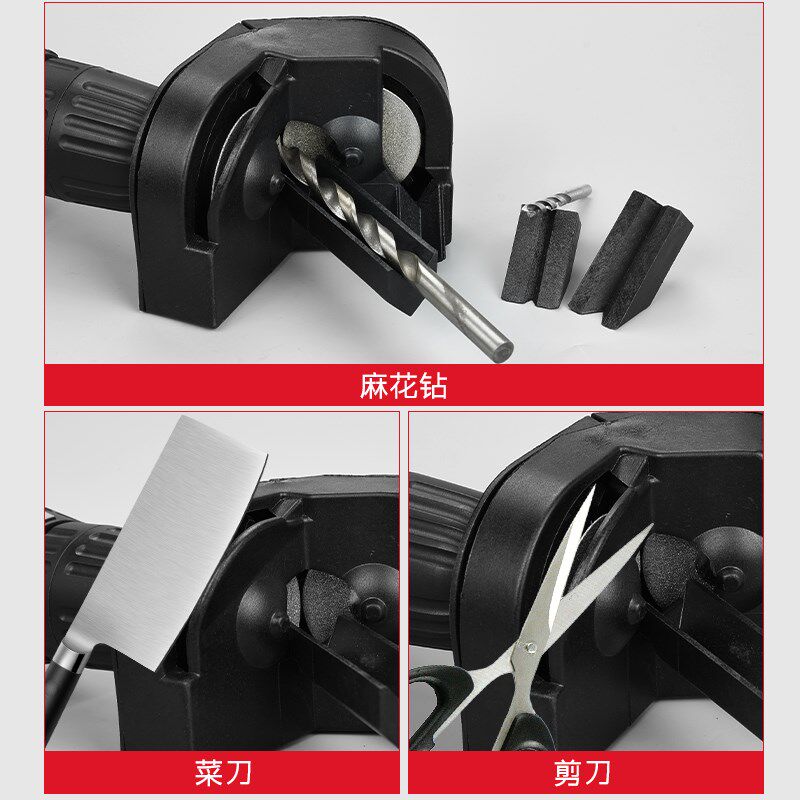 麻花钻

菜刀

剪刀