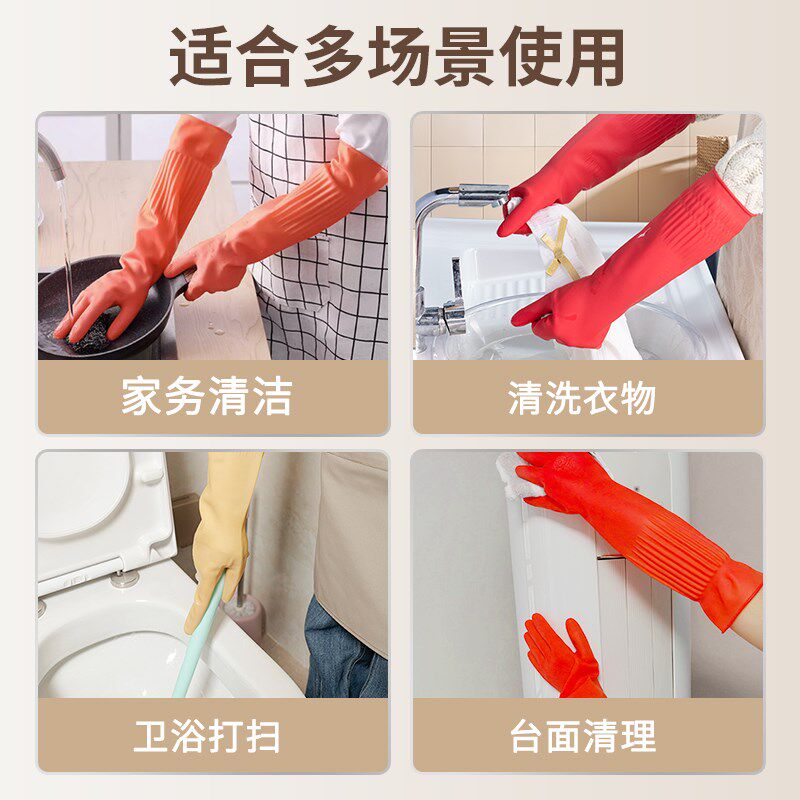 适合多场景使用

家务清洁

清洗衣物

卫浴打扫

台面清理