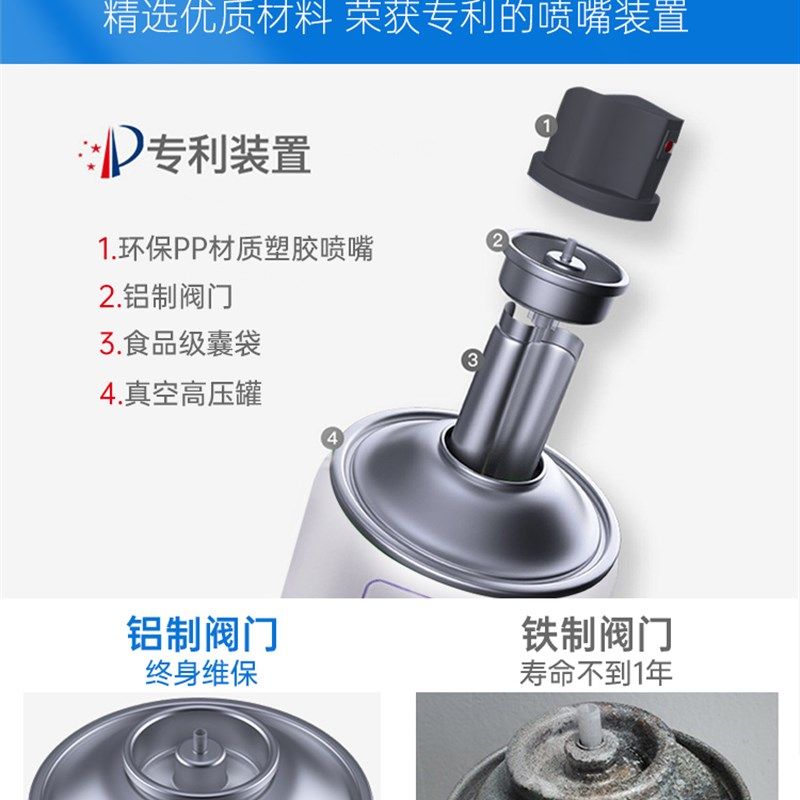 精选优质材料 荣获专利的喷嘴装置

专利装置

1.环保PP材质塑胶喷嘴

2.铝制阀门

3.食品级囊袋

4.真空高压罐

1

2

3

4

铝制阀门

终身维保

铁制阀门

寿命不到1年