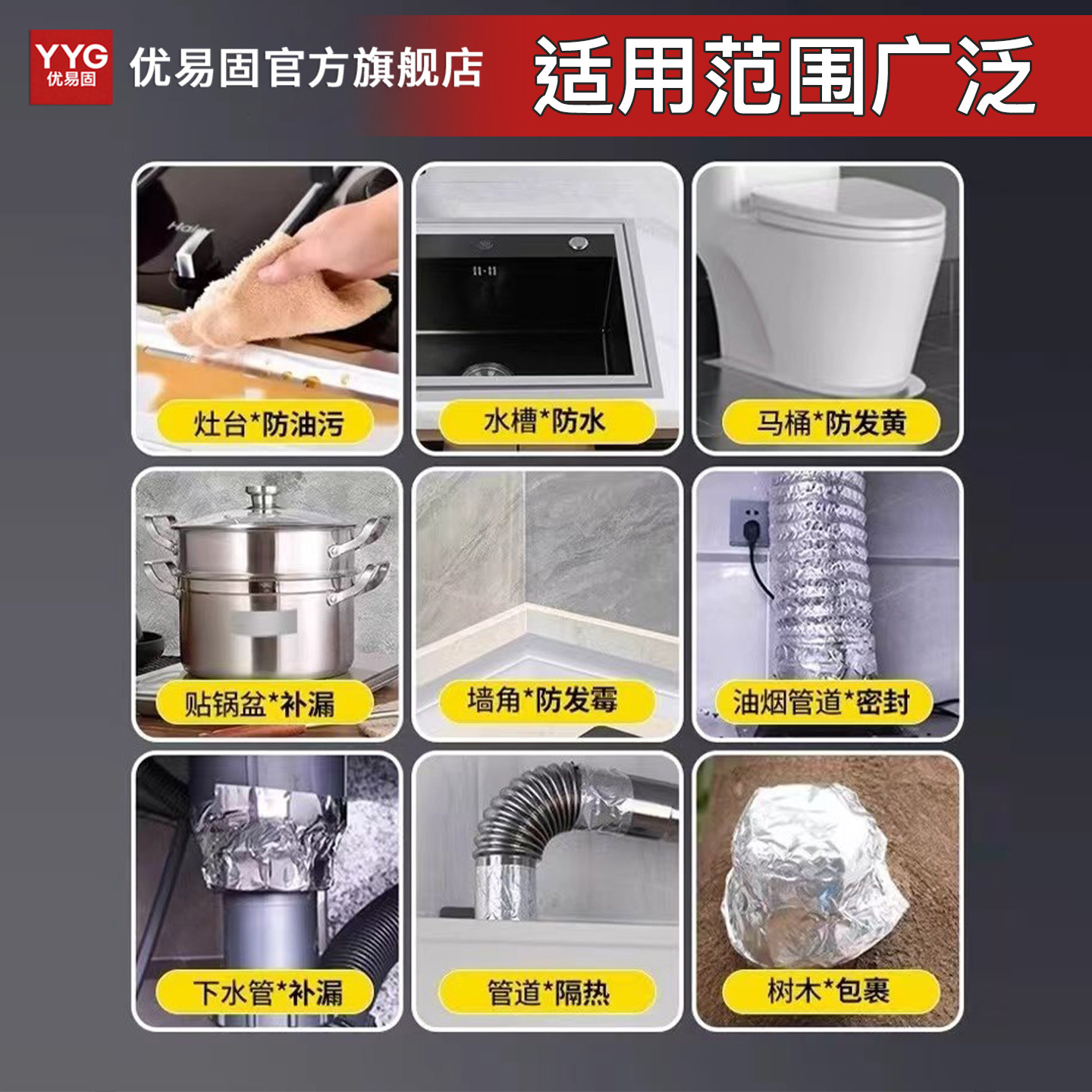 YYG
优易固

优易固官方旗舰店

适用范围广泛

Haier

灶台*防油污

水槽*防水

马桶*防发黄

贴锅盆*补漏

墙角*防发霉

油烟管道*密封

下水管*补漏

管道*隔热

树木*包裹