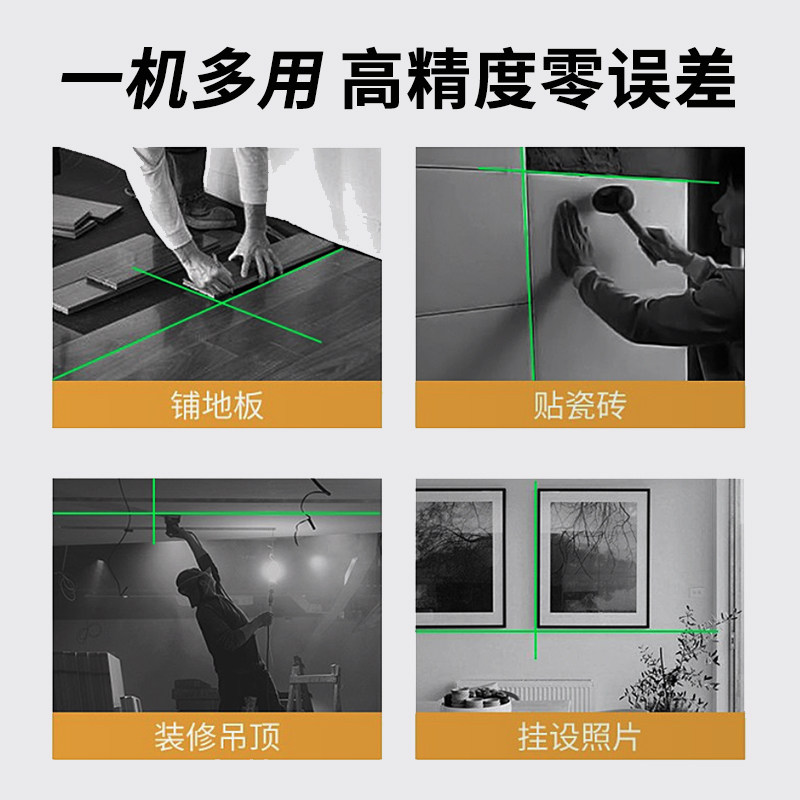 一机多用 高精度零误差

铺地板

贴瓷砖

装修吊顶

挂设照片