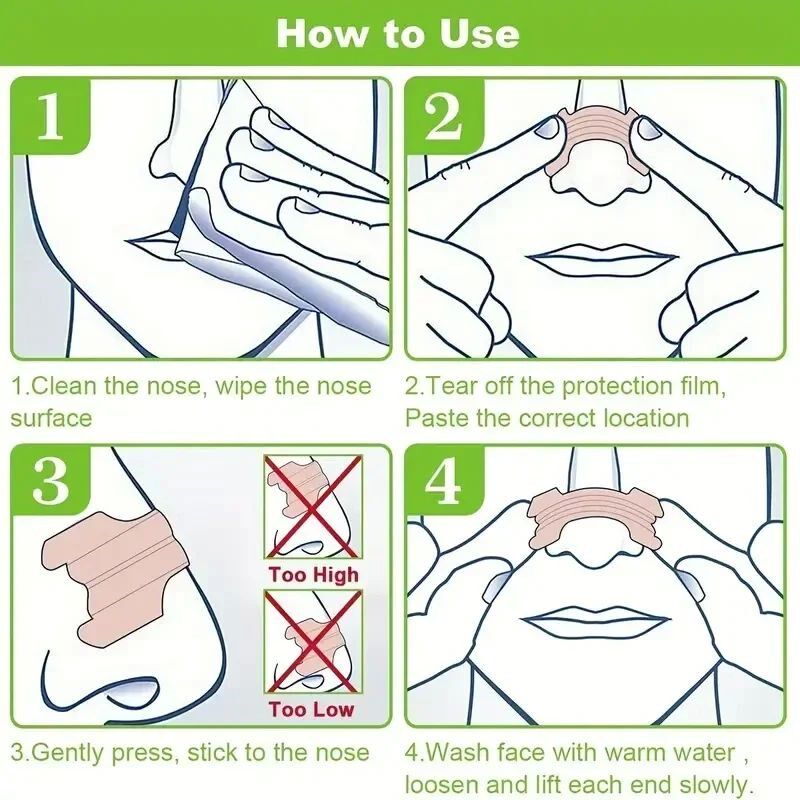 How to Use

1

1.Clean the nose, wipe the nose surface

2

2.Tear off the protection film, Paste the correct location

3

Too High

Too Low

3.Gently press, stick to the nose

4

4.Wash face with warm water , loosen and lift each end slowly.