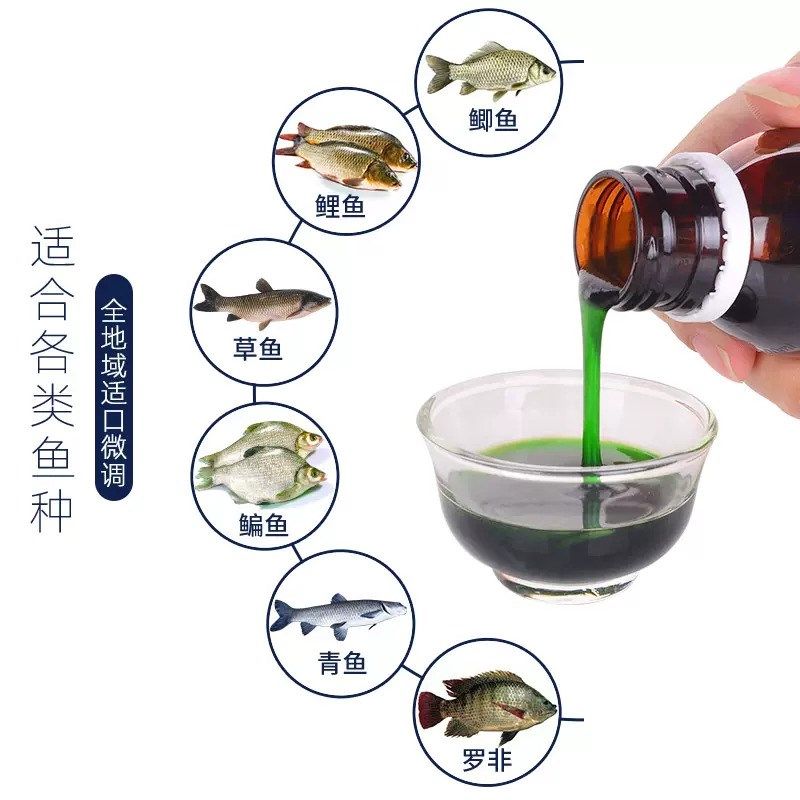 适合各类鱼种

全地域适口微调

鲫鱼

鲤鱼

草鱼

鳊鱼

青鱼

罗非