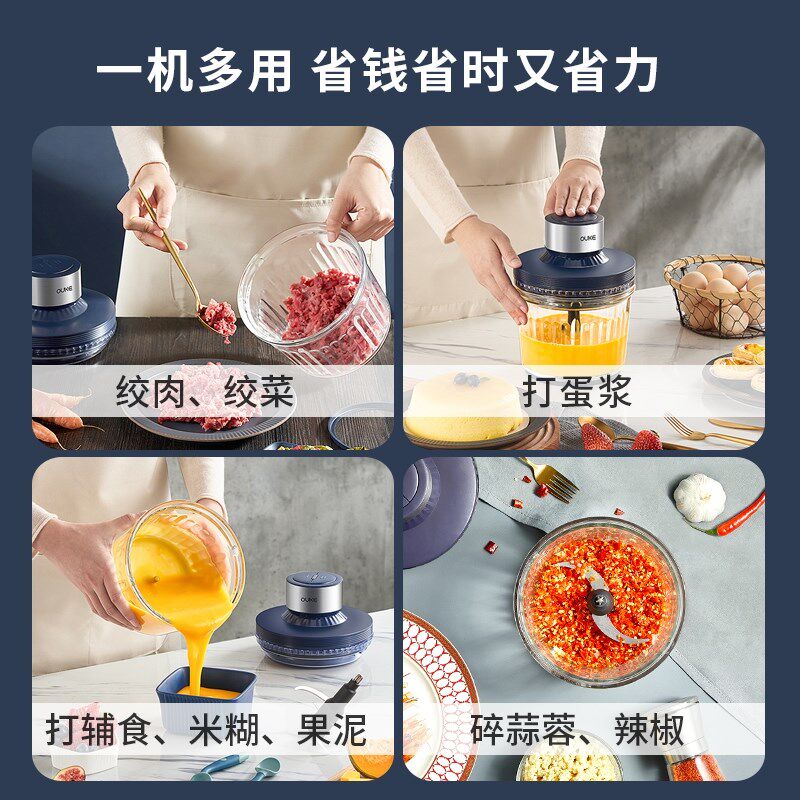 一机多用 省钱省时又省力

OUKE

绞肉、绞菜

OUKE

打蛋浆

OUKE

打辅食、米糊、果泥

碎蒜蓉、辣椒