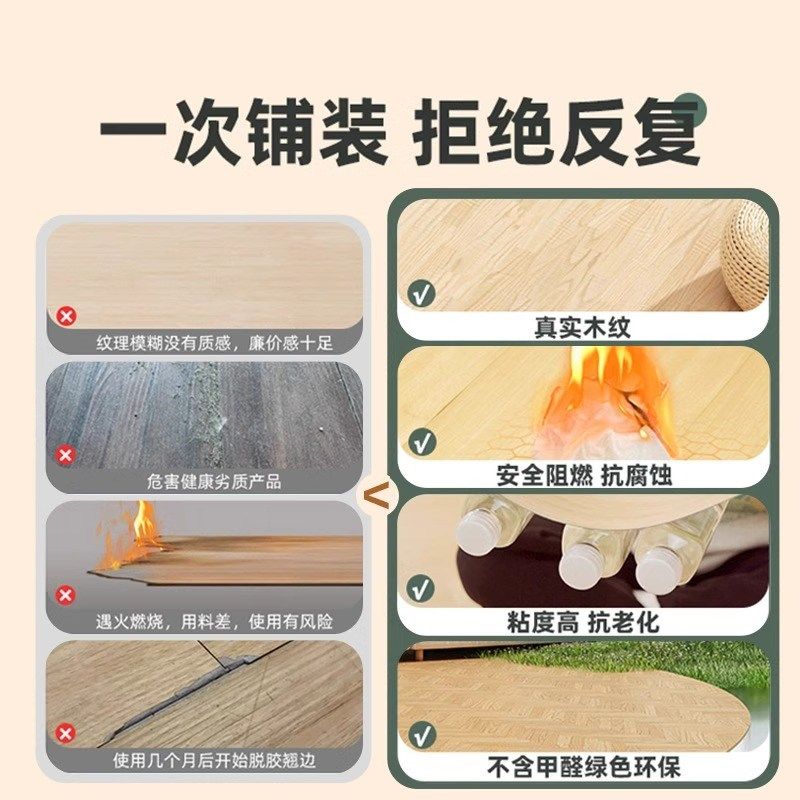 一次铺装 拒绝反复

纹理模糊没有质感，廉价感十足

危害健康劣质产品

遇火燃烧，用料差，使用有风险

使用几个月后开始脱胶翘边

<

真实木纹

安全阻燃 抗腐蚀

粘度高 抗老化

不含甲醛绿色环保