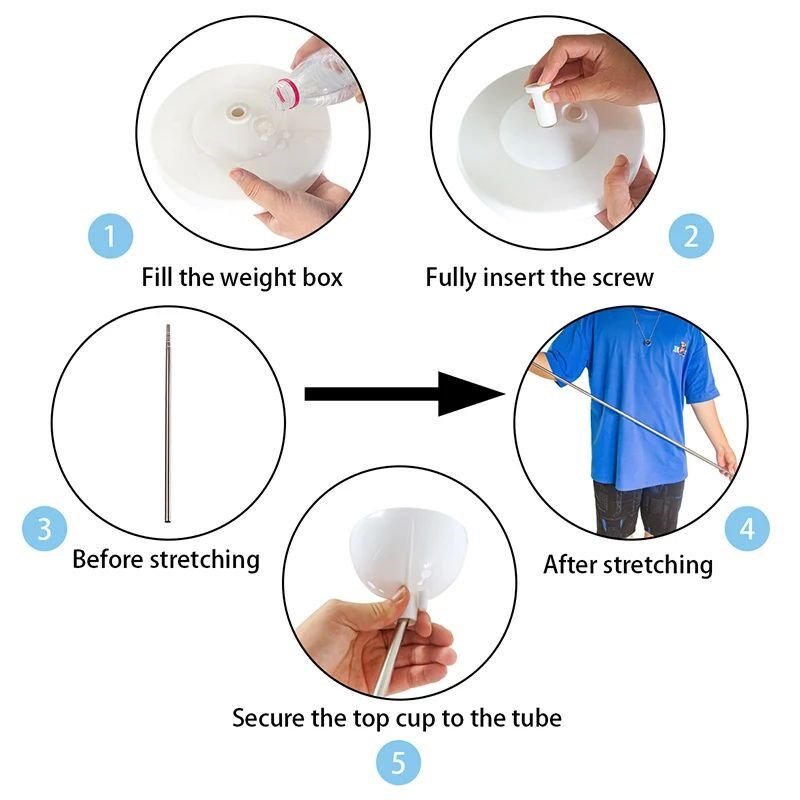 1
Fill the weight box

2
Fully insert the screw

3
Before stretching

4
After stretching

Secure the top cup to the tube
5