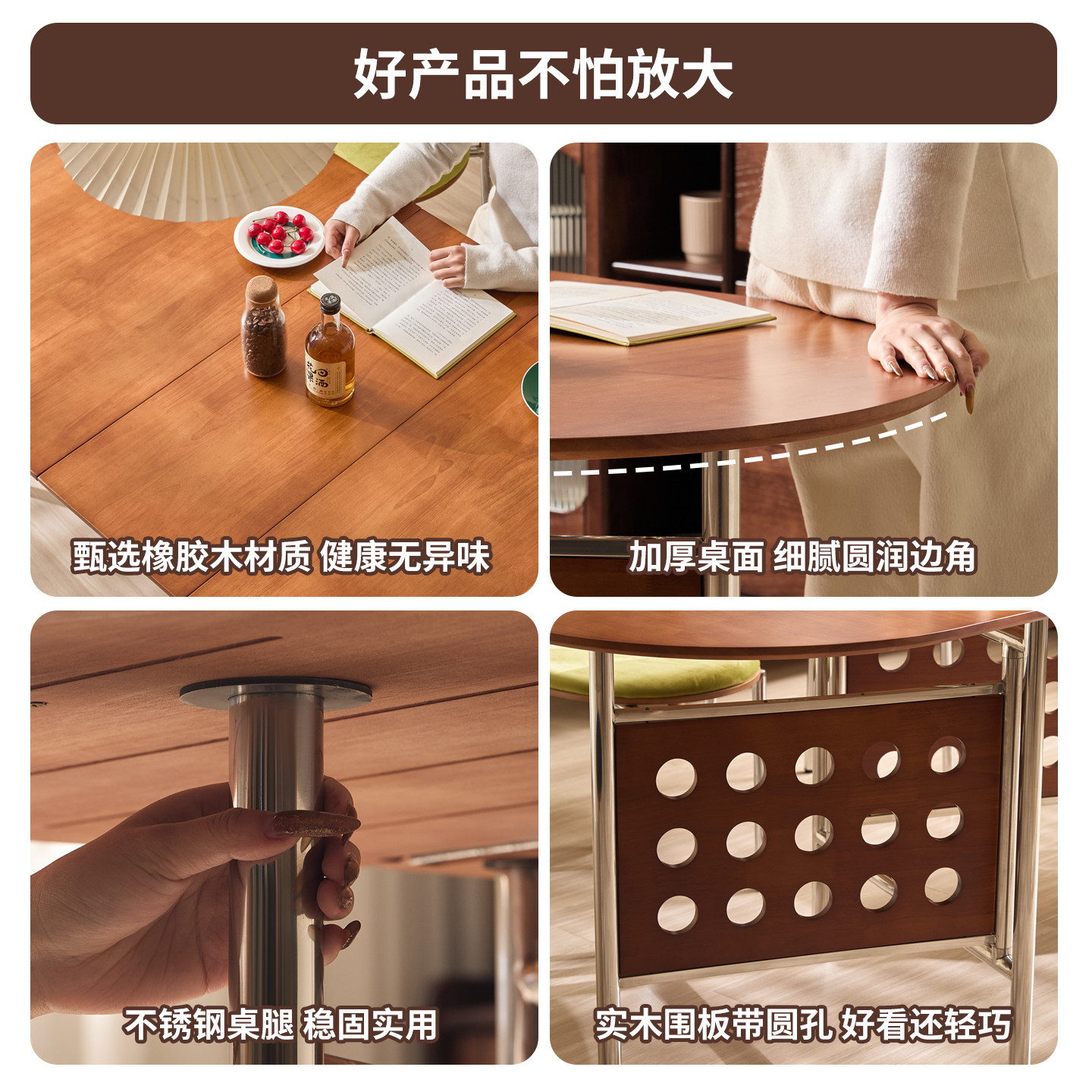 好产品不怕放大

甄选橡胶木材质 健康无异味

加厚桌面 细腻圆润边角

不锈钢桌腿 稳固实用

实木围板带圆孔 好看还轻巧