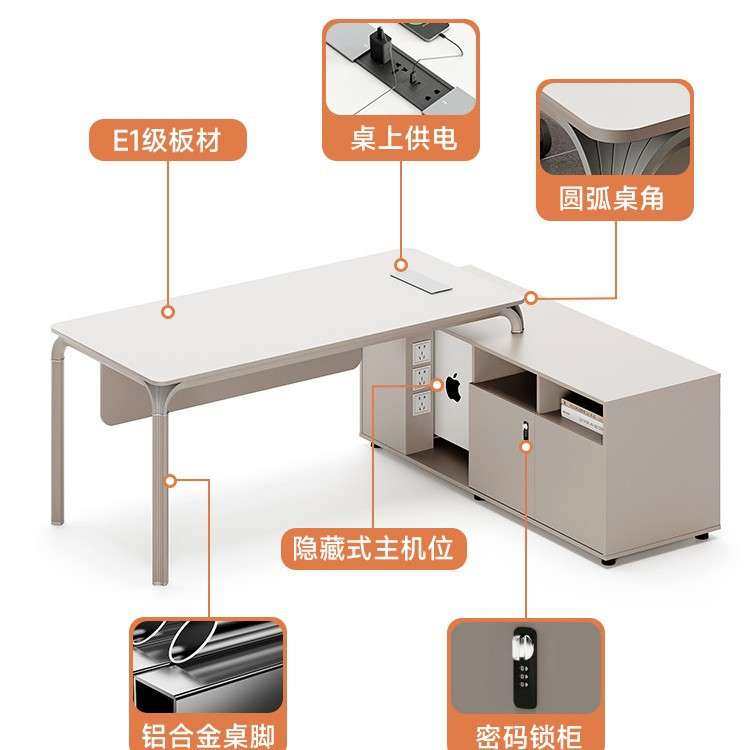 E1级板材

桌上供电

圆弧桌角

隐藏式主机位

铝合金桌脚

密码锁柜