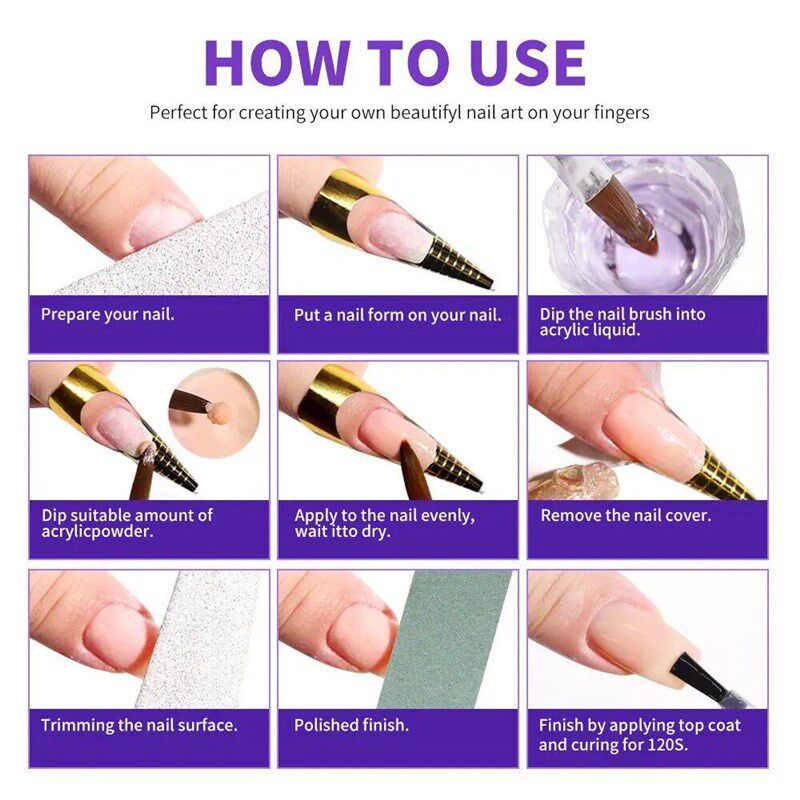 HOW TO USE

Perfect for creating your own beautifyl nail art on your fingers

Prepare your nail.

Put a nail form on your nail.

Dip the nail brush into acrylic liquid.

Dip suitable amount of acrylicpowder.

Apply to the nail evenly, wait itto dry.

Remove the nail cover.

Trimming the nail surface.

Polished finish.

Finish by applying top coat and curing for 120S.