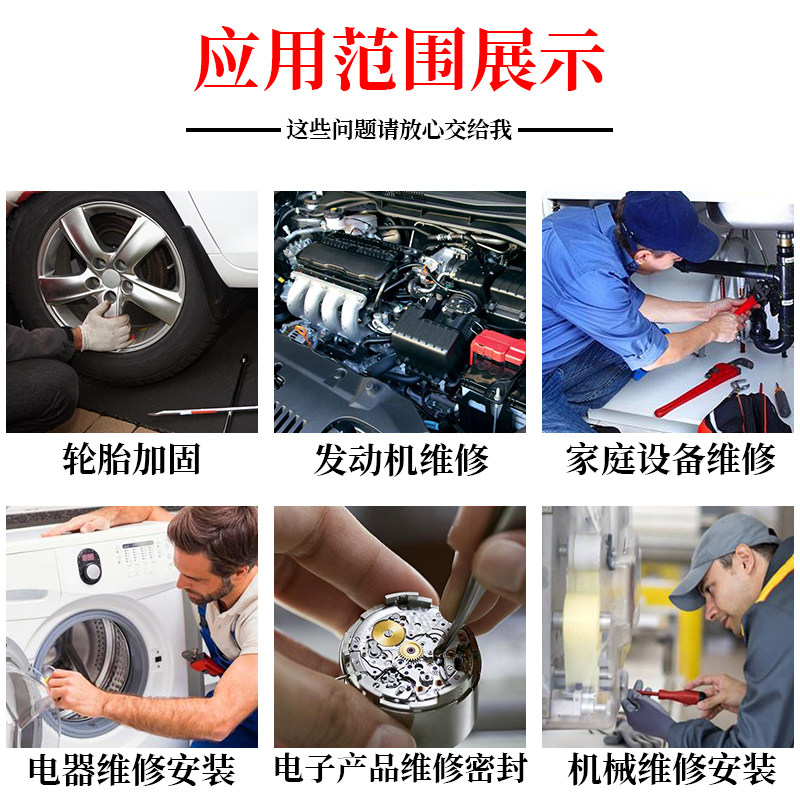 应用范围展示

这些问题请放心交给我

轮胎加固

发动机维修

家庭设备维修

电器维修安装

电子产品维修密封

机械维修安装