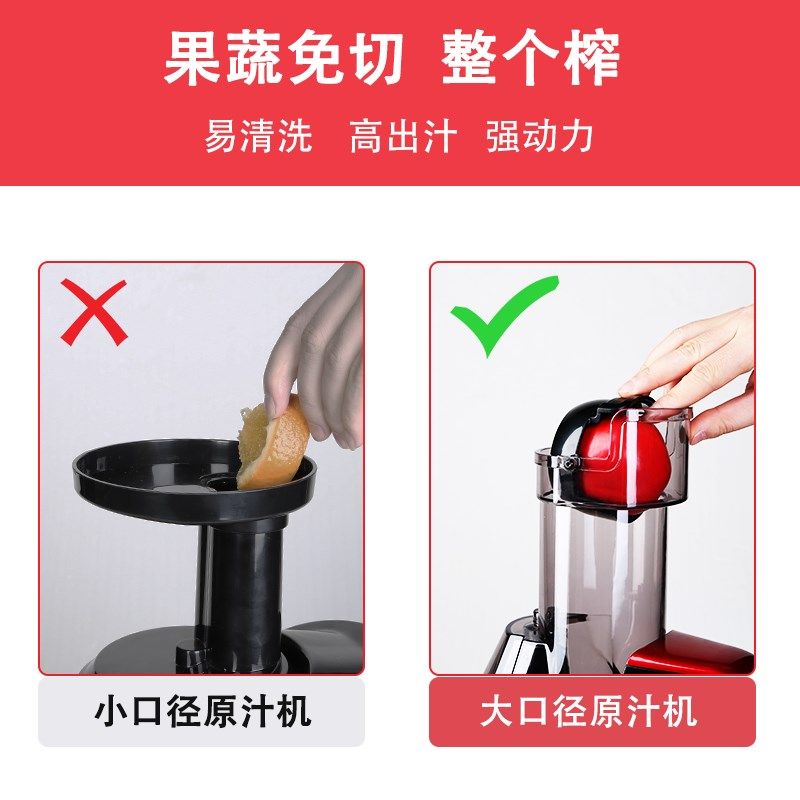 果蔬免切 整个榨

易清洗 高出汁 强动力

小口径原汁机

大口径原汁机