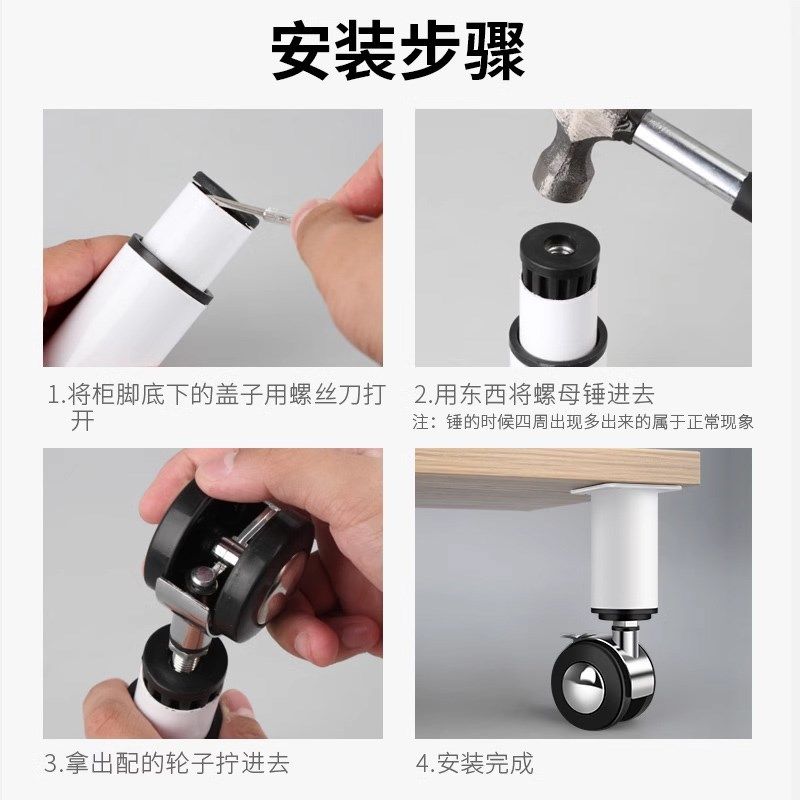 安装步骤

1.将柜脚底下的盖子用螺丝刀打开

2.用东西将螺母锤进去
注：锤的时候四周出现多出来的属于正常现象

3.拿出配的轮子拧进去

4.安装完成