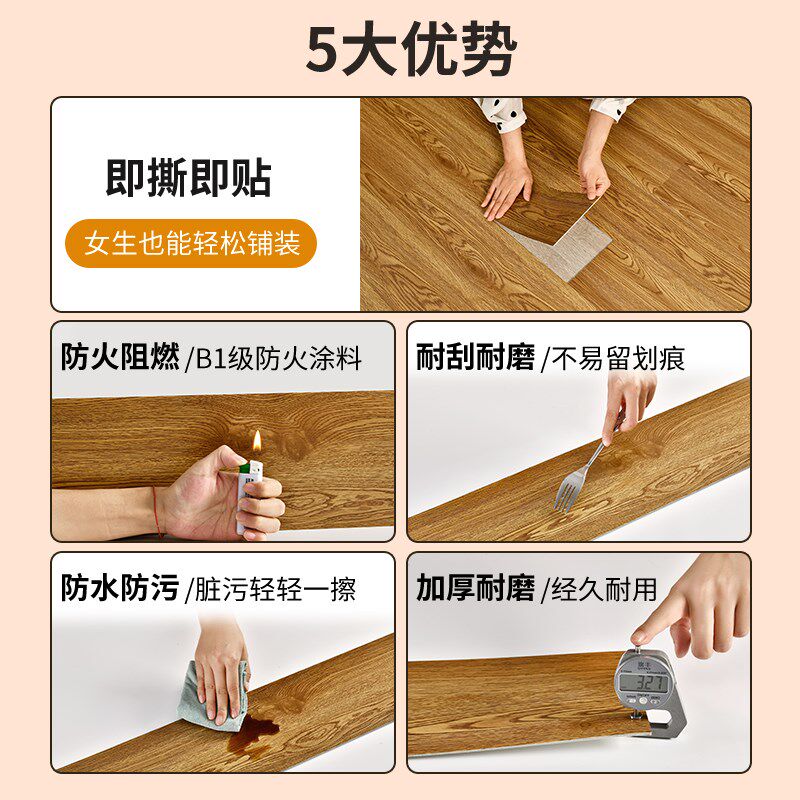 5大优势

即撕即贴

女生也能轻松铺装

防火阻燃 /B1级防火涂料

耐刮耐磨 /不易留划痕

防水防污 /脏污轻轻一擦

加厚耐磨 /经久耐用

3.27