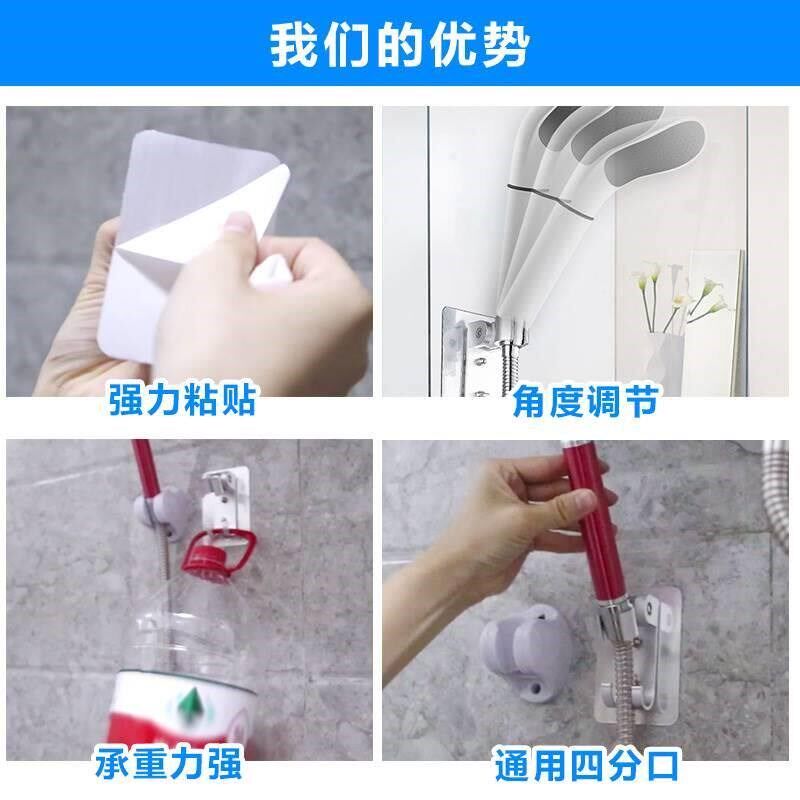 我们的优势

强力粘贴

角度调节

承重力强

通用四分口