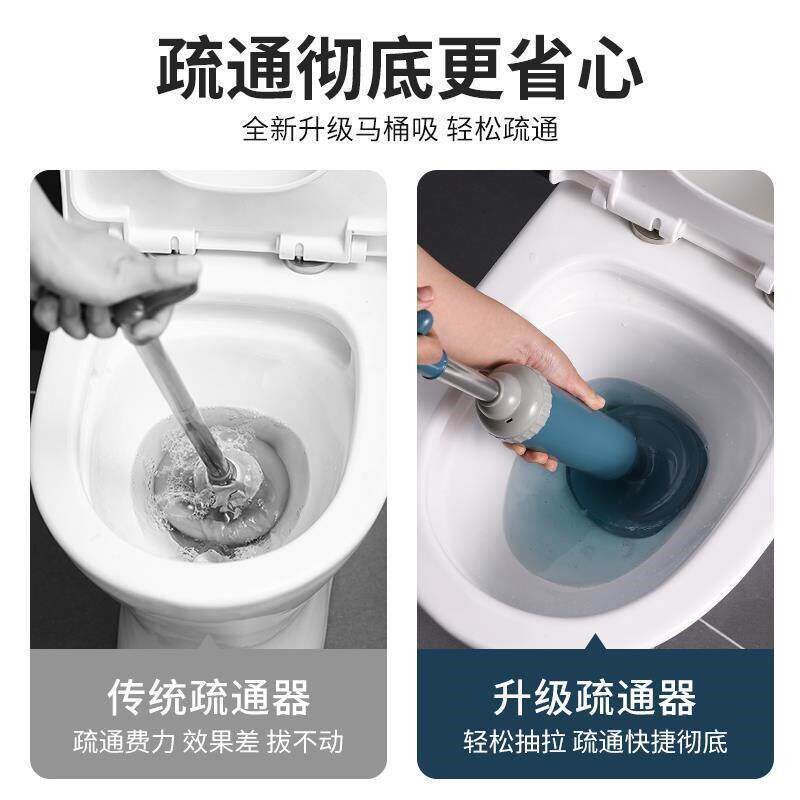 疏通彻底更省心

全新升级马桶吸 轻松疏通

传统疏通器

疏通费力 效果差 拔不动

升级疏通器

轻松抽拉 疏通快捷彻底