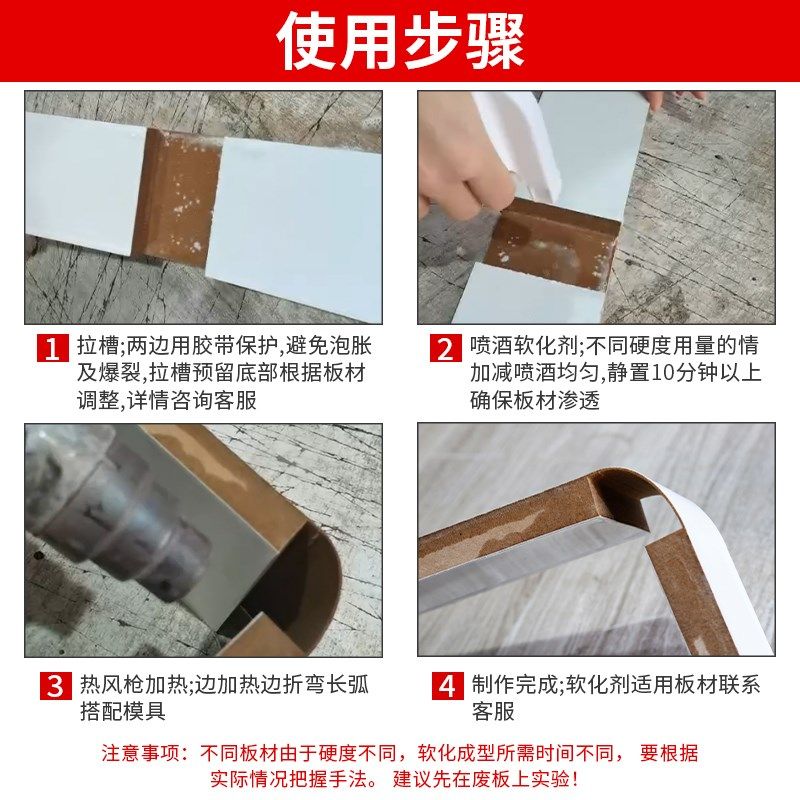 使用步骤

1 拉槽;两边用胶带保护,避免泡胀及爆裂,拉槽预留底部根据板材调整,详情咨询客服

2 喷洒软化剂;不同硬度用量的情加减喷洒均匀,静置10分钟以上确保板材渗透

3 热风枪加热;边加热边折弯长弧搭配模具

4 制作完成;软化剂适用板材联系客服

注意事项：不同板材由于硬度不同，软化成型所需时间不同， 要根据实际情况把握手法。 建议先在废板上实验！