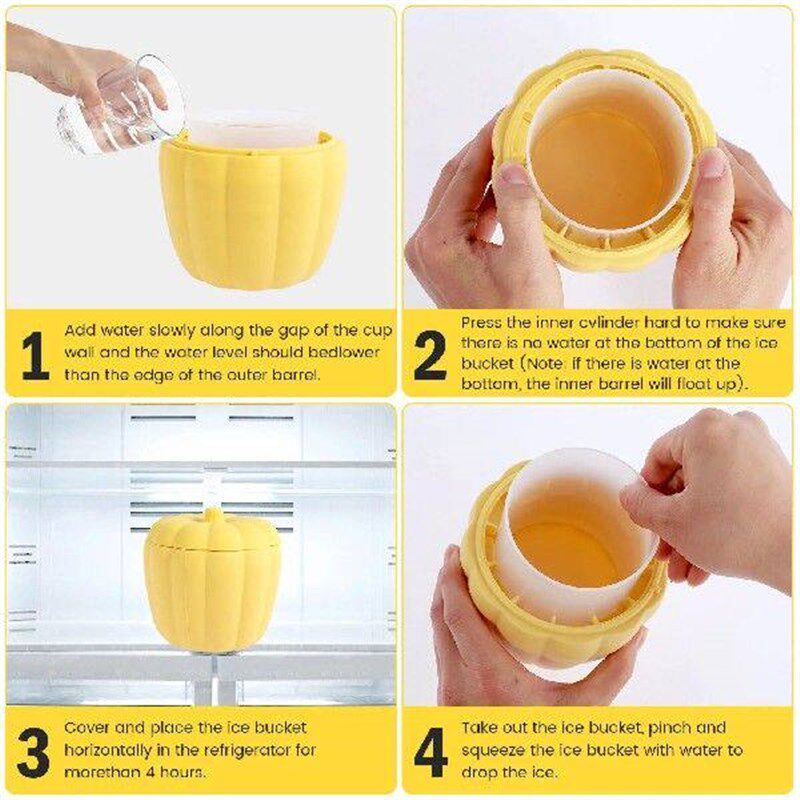 1 Add water slowly along the gap of the cup wall and the water level should bedlower than the edge of the outer barrel.

2 Press the inner cylinder hard to make sure there is no water at the bottom of the ice bucket (Note: if there is water at the bottom, the inner barrel will float up).

3 Cover and place the ice bucket horizontally in the refrigerator for morethan 4 hours.

4 Take out the ice bucket, pinch and squeeze the ice bucket with water to drop the ice.