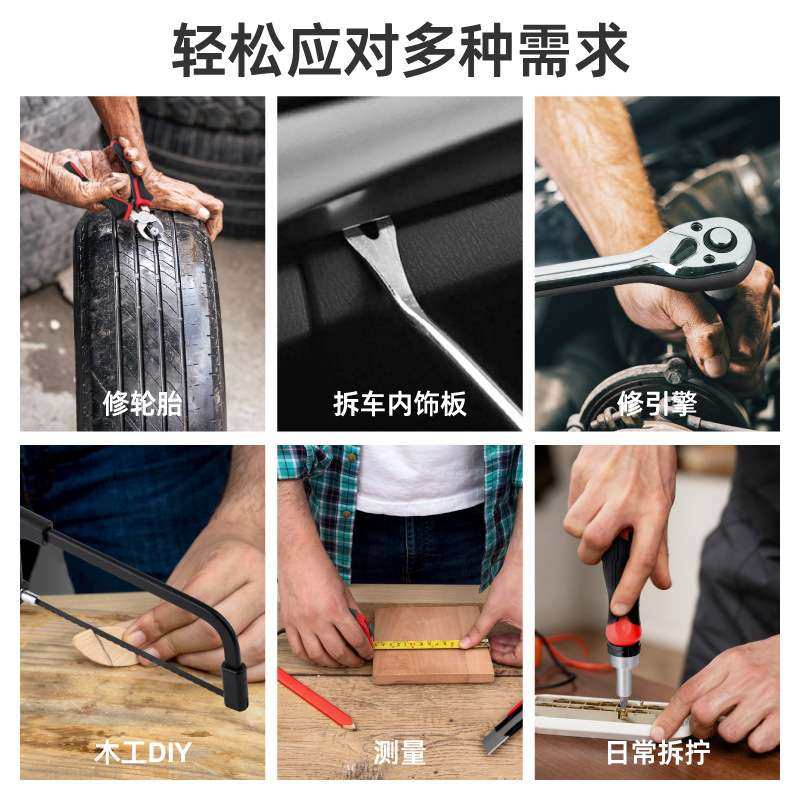 轻松应对多种需求

修轮胎

拆车内饰板

修引擎

木工DIY

测量

日常拆拧