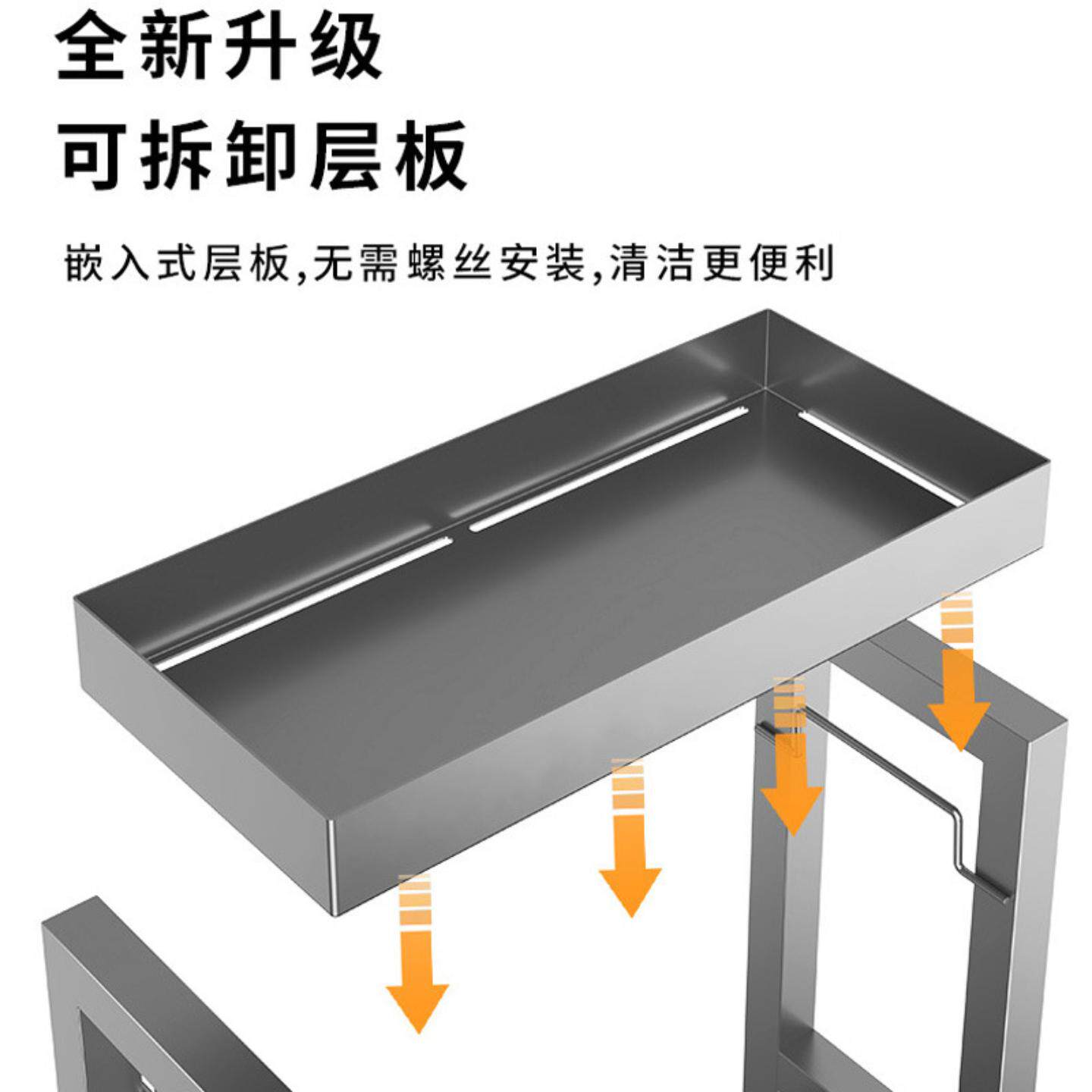 全新升级
可拆卸层板

嵌入式层板,无需螺丝安装,清洁更便利