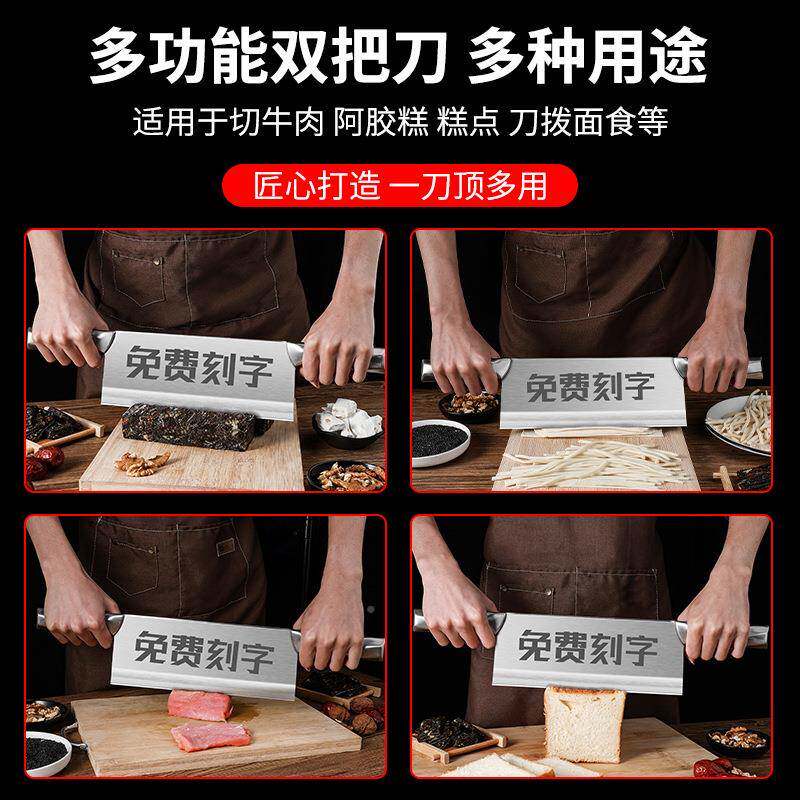 多功能双把刀 多种用途

适用于切牛肉 阿胶糕 糕点 刀拨面食等

匠心打造 一刀顶多用

免费刻字

免费刻字

免费刻字

免费刻字