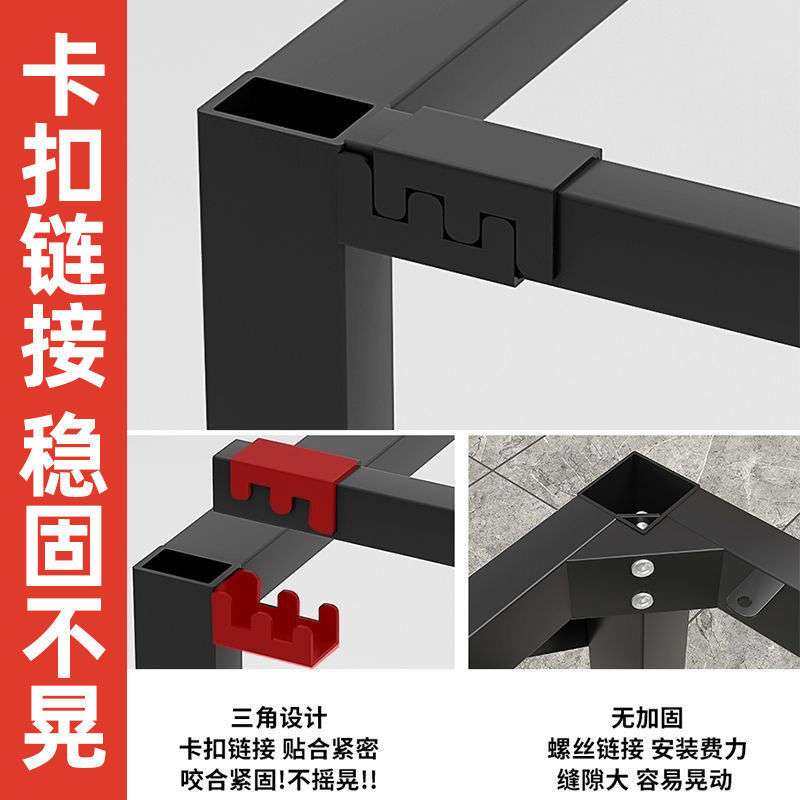 卡扣链接 稳固不晃

三角设计
卡扣链接 贴合紧密
咬合紧固!不摇晃!!

无加固
螺丝链接 安装费力
缝隙大 容易晃动