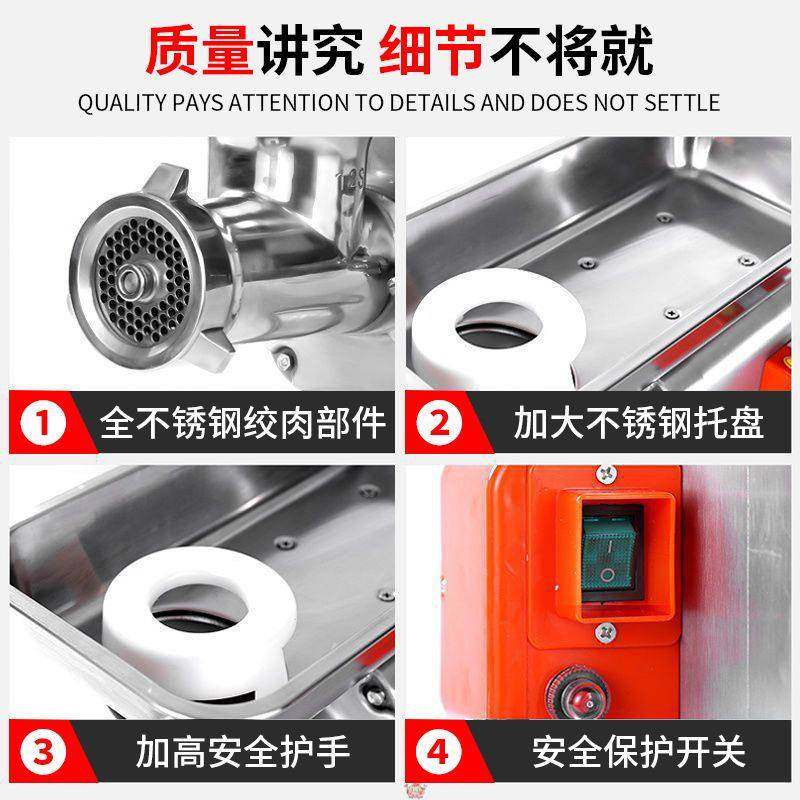 质量讲究 细节不将就
QUALITY PAYS ATTENTION TO DETAILS AND DOES NOT SETTLE

1 全不锈钢绞肉部件

2 加大不锈钢托盘

3 加高安全护手

4 安全保护开关