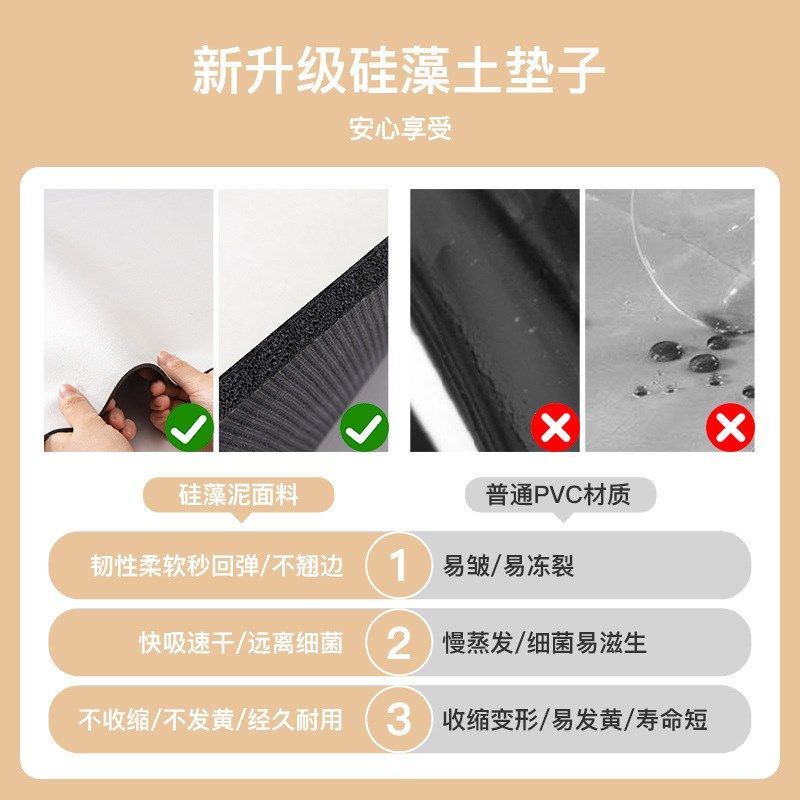 新升级硅藻土垫子

安心享受

硅藻泥面料

普通PVC材质

韧性柔软秒回弹/不翘边
1
易皱/易冻裂

快吸速干/远离细菌
2
慢蒸发/细菌易滋生

不收缩/不发黄/经久耐用
3
收缩变形/易发黄/寿命短