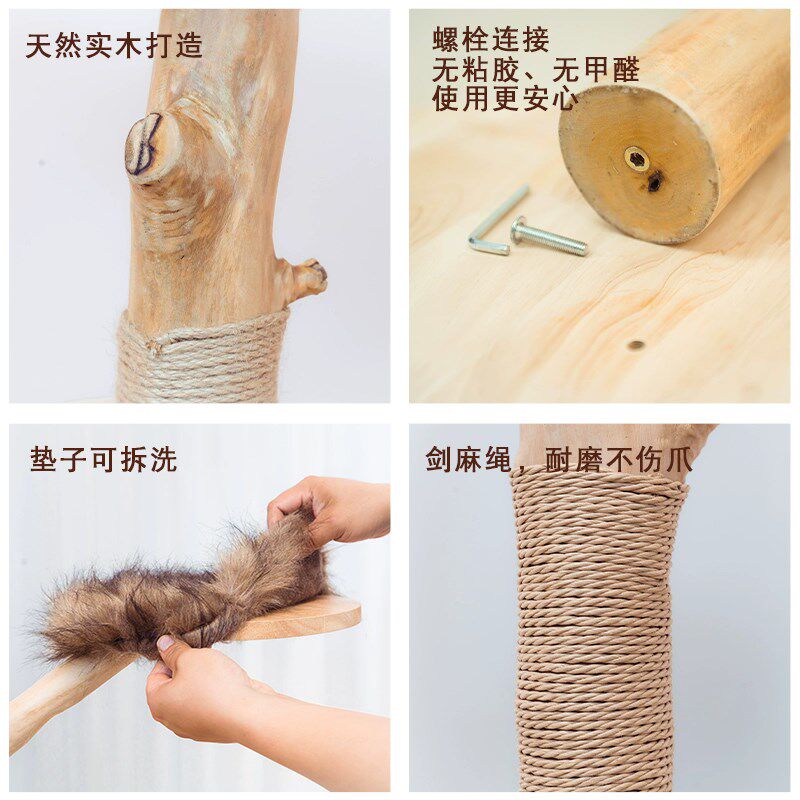 天然实木打造

螺栓连接
无粘胶、无甲醛
使用更安心

垫子可拆洗

剑麻绳，耐磨不伤爪