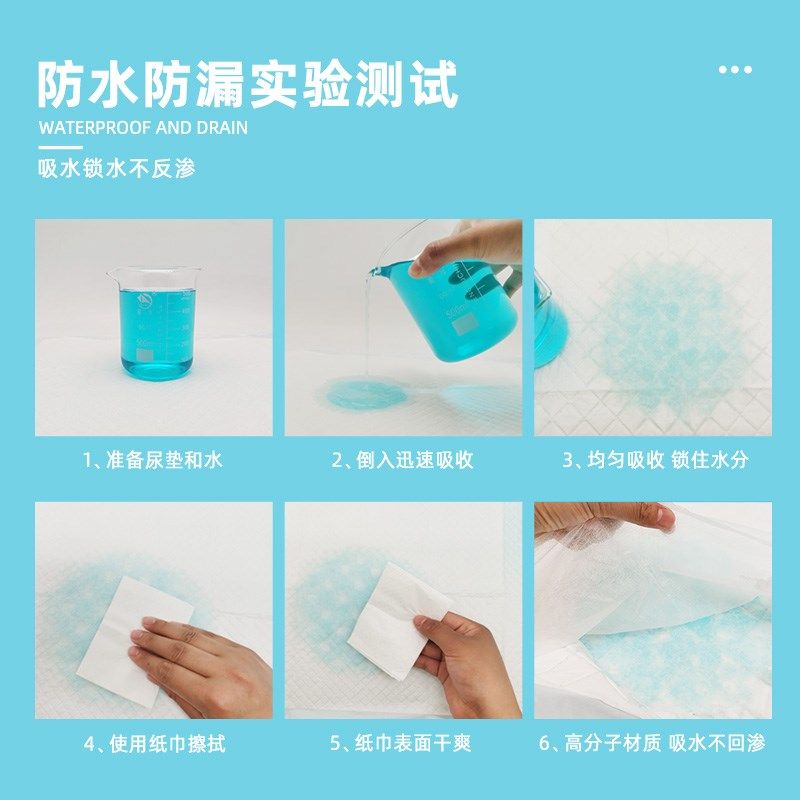 防水防漏实验测试

WATERPROOF AND DRAIN

吸水锁水不反渗

1、准备尿垫和水

2、倒入迅速吸收

3、均匀吸收 锁住水分

4、使用纸巾擦拭

5、纸巾表面干爽

6、高分子材质 吸水不回渗